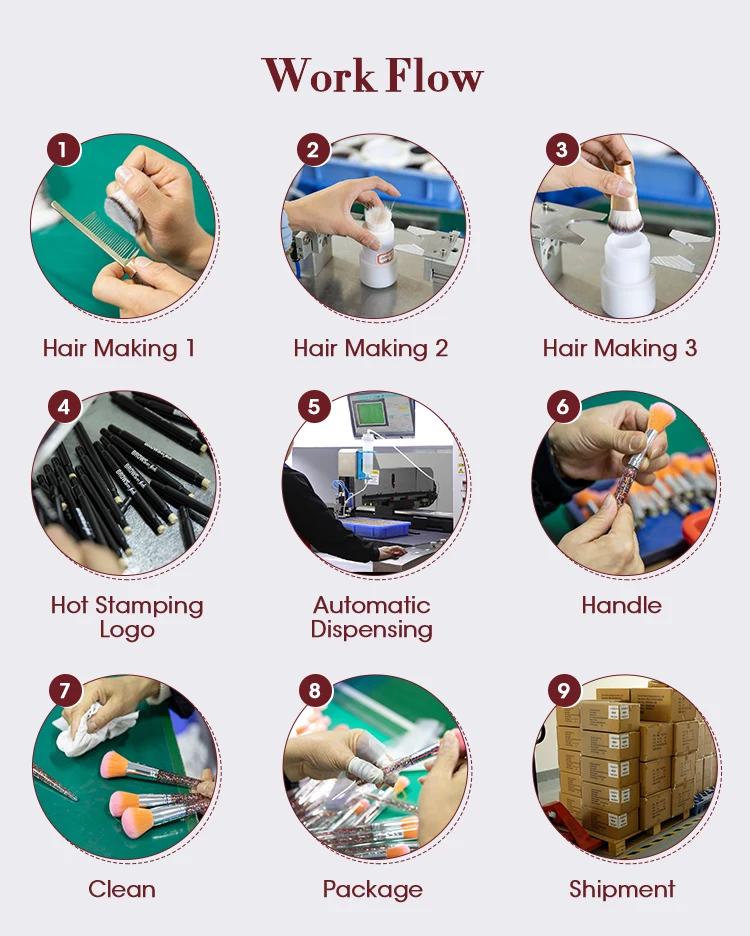 Work Flow

1
Hair Making 1

2
Hair Making 2

3
Hair Making 3

4
Hot Stamping Logo

5
Automatic Dispensing

6
Handle

7
Clean

8
Package

9
Shipment