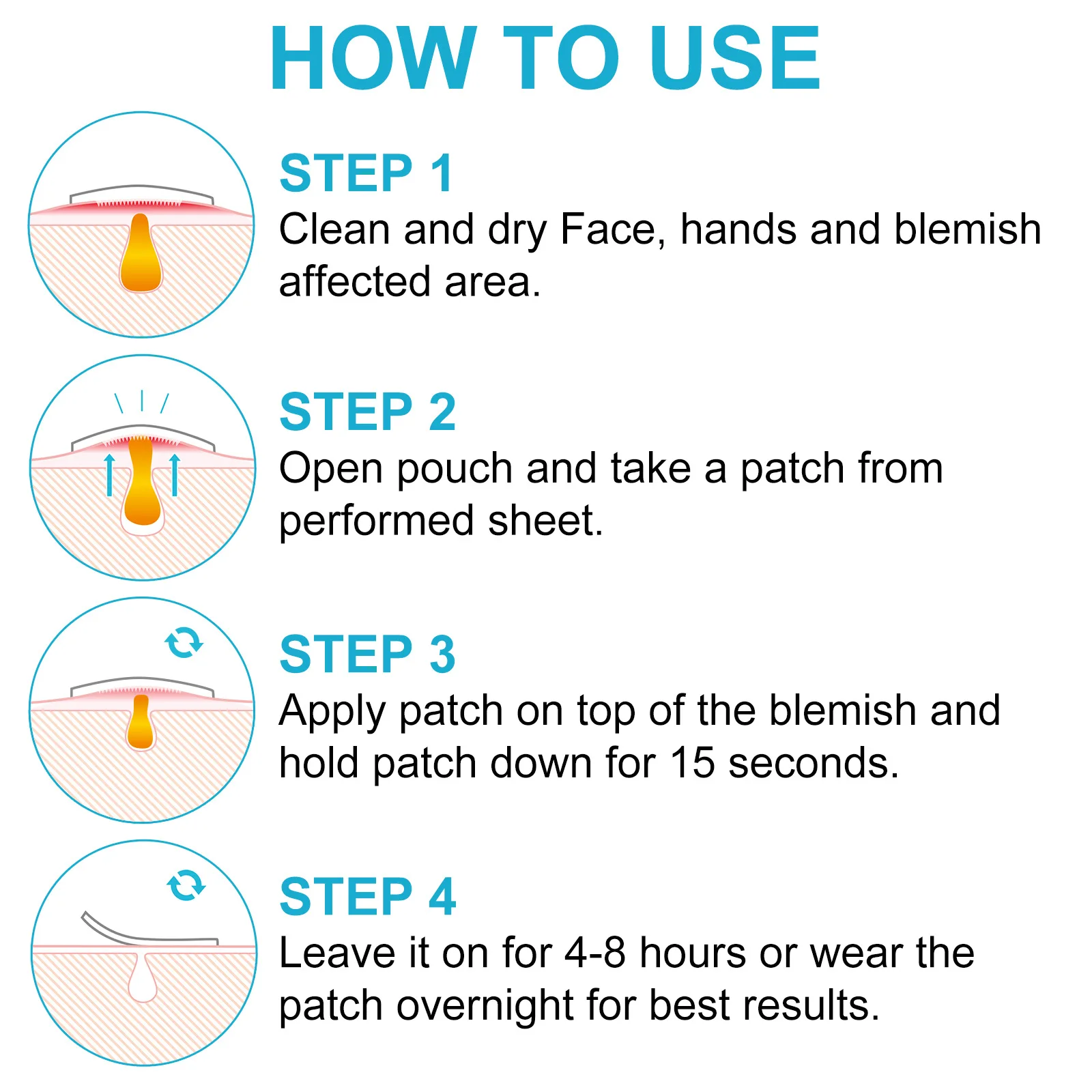 HOW TO USE

STEP 1
Clean and dry Face, hands and blemish affected area.

STEP 2
Open pouch and take a patch from performed sheet.

STEP 3
Apply patch on top of the blemish and hold patch down for 15 seconds.

STEP 4
Leave it on for 4-8 hours or wear the patch overnight for best results.