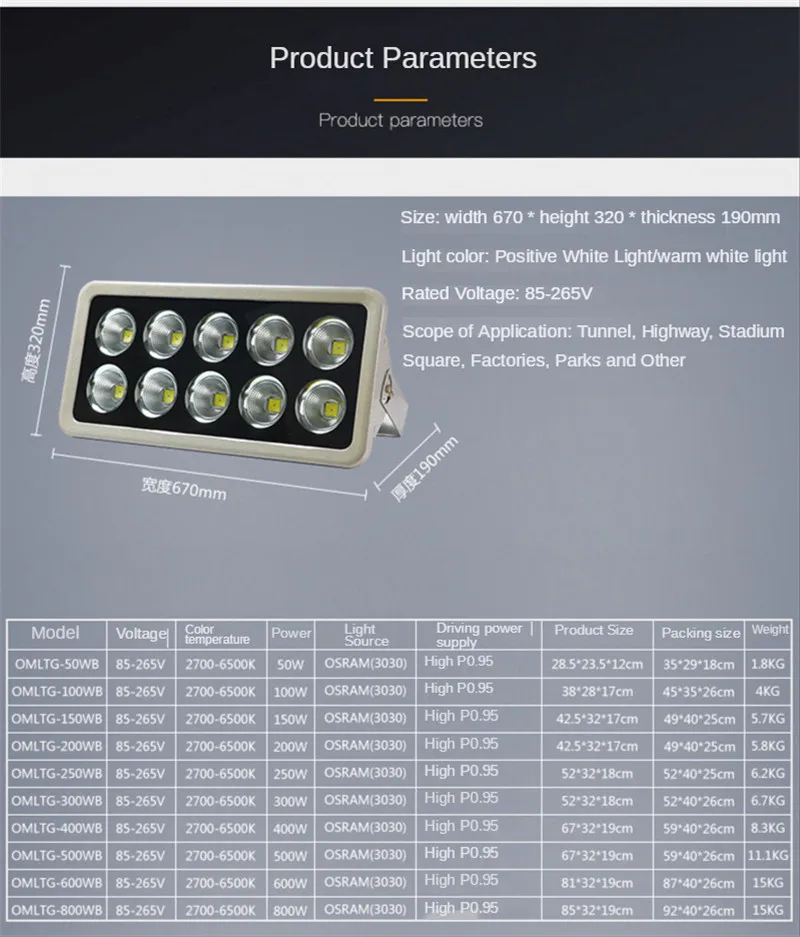 Product Parameters

Product parameters

Size: width 670 * height 320 * thickness 190mm

Light color: Positive White Light/warm white light

Rated Voltage: 85-265V

Scope of Application: Tunnel, Highway, Stadium Square, Factories, Parks and Other

高度320mm

宽度670mm

厚度190mm

| Model | Voltage | Color temperature | Power | Light Source | Driving power supply | Product Size | Packing size | Weight |
|---|---|---|---|---|---|---|---|---|
| OMLTG-50WB | 85-265V | 2700-6500K | 50W | OSRAM(3030) | High P0.95 | 28.5*23.5*12cm | 35*29*18cm | 1.8KG |
| OMLTG-100WB | 85-265V | 2700-6500K | 100W | OSRAM(3030) | High P0.95 | 38*28*17cm | 45*35*26cm | 4KG |
| OMLTG-150WB | 85-265V | 2700-6500K | 150W | OSRAM(3030) | High P0.95 | 42.5*32*17cm | 49*40*25cm | 5.7KG |
| OMLTG-200WB | 85-265V | 2700-6500K | 200W | OSRAM(3030) | High P0.95 | 42.5*32*17cm | 49*40*25cm | 5.8KG |
| OMLTG-250WB | 85-265V | 2700-6500K | 250W | OSRAM(3030) | High P0.95 | 52*32*18cm | 52*40*25cm | 6.2KG |
| OMLTG-300WB | 85-265V | 2700-6500K | 300W | OSRAM(3030) | High P0.95 | 52*32*18cm | 52*40*26cm | 6.7KG |
| OMLTG-400WB | 85-265V | 2700-6500K | 400W | OSRAM(3030) | High P0.95 | 67*32*19cm | 59*40*26cm | 8.3KG |
| OMLTG-500WB | 85-265V | 2700-6500K | 500W | OSRAM(3030) | High P0.95 | 67*32*19cm | 59*40*26cm | 11.1KG |
| OMLTG-600WB | 85-265V | 2700-6500K | 600W | OSRAM(3030) | High P0.95 | 81*32*19cm | 87*40*26cm | 15KG |
| OMLTG-800WB | 85-265V | 2700-6500K | 800W | OSRAM(3030) | High P0.95 | 85*32*19cm | 92*40*26cm | 15KG |