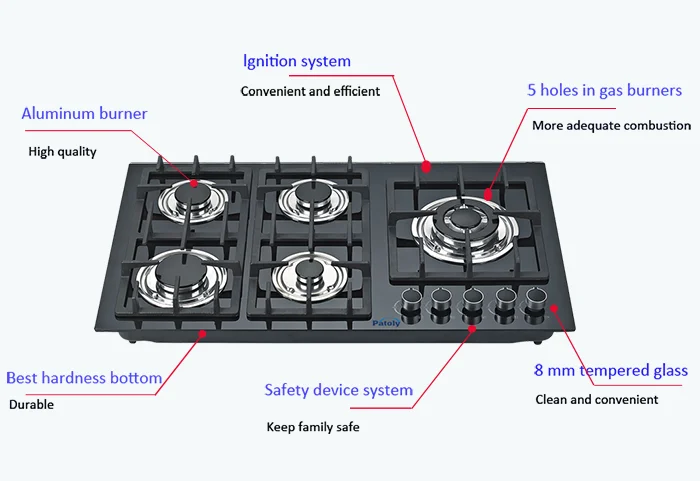 Ignition system

Convenient and efficient

5 holes in gas burners

More adequate combustion

Aluminum burner

High quality

Patoly

Best hardness bottom

Durable

Safety device system

Keep family safe

8 mm tempered glass

Clean and convenient