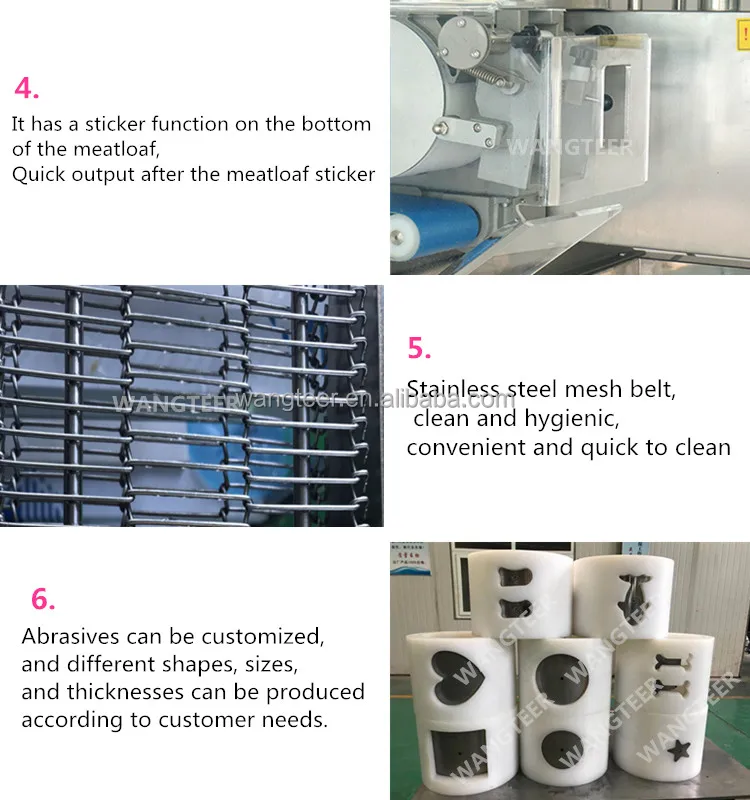 4.
It has a sticker function on the bottom of the meatloaf,
Quick output after the meatloaf sticker

WANGTEER

WANGTEER wangteer.en.alibaba.com

5.
Stainless steel mesh belt,
clean and hygienic,
convenient and quick to clean

6.
Abrasives can be customized,
and different shapes, sizes,
and thicknesses can be produced
according to customer needs.

WANGTEER
WANGTEER
WANGTEER
WANGTEER