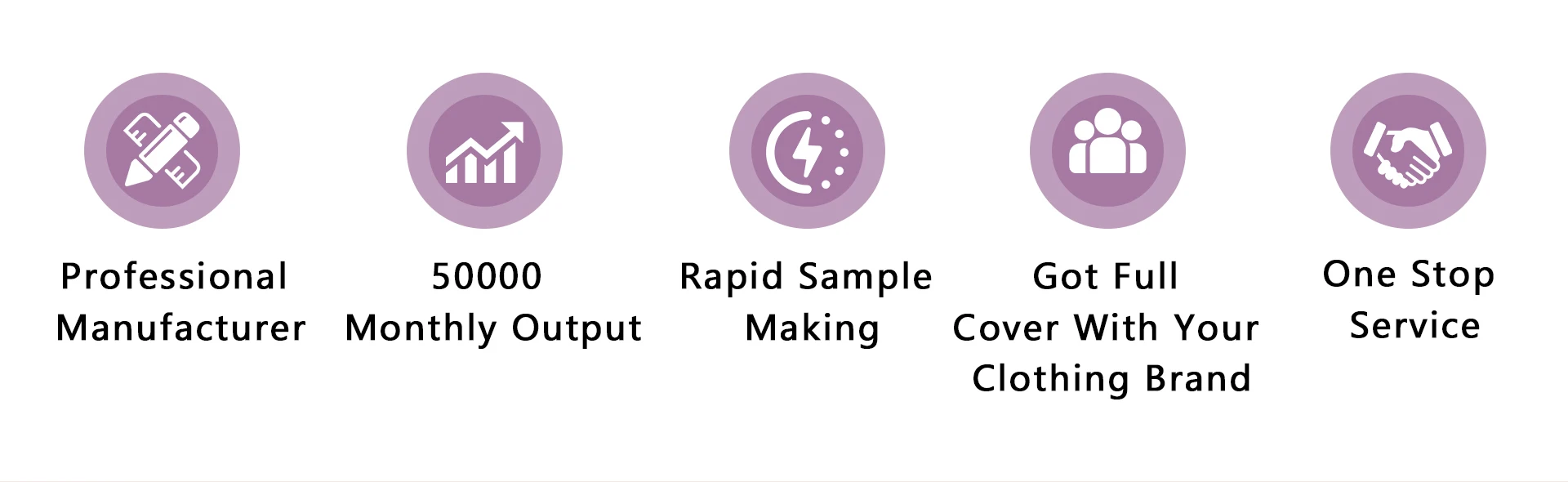 Professional
Manufacturer

50000
Monthly Output

Rapid Sample
Making

Got Full
Cover With Your
Clothing Brand

One Stop
Service