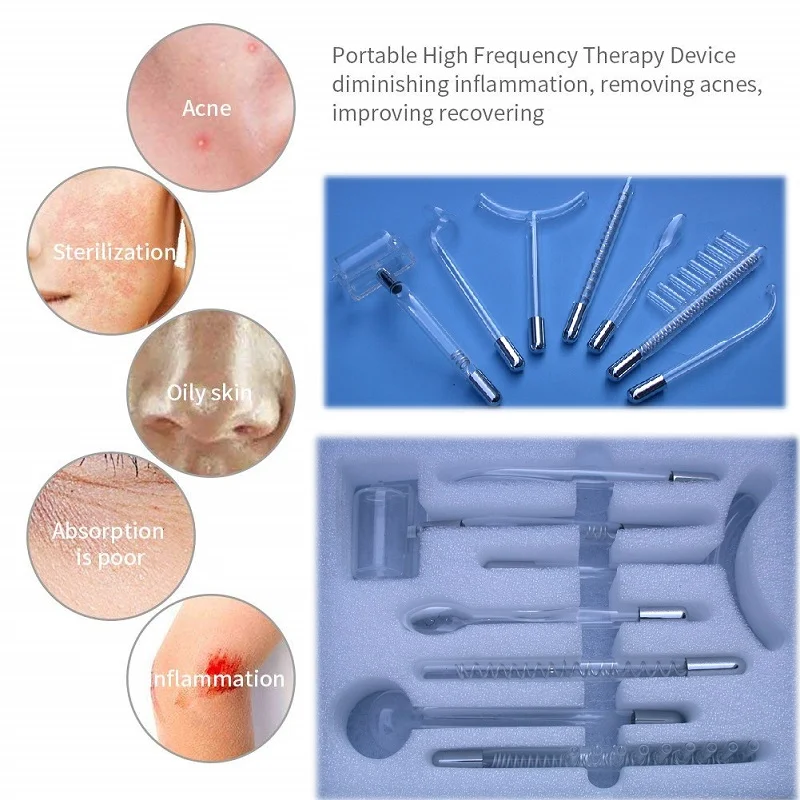 Portable High Frequency Therapy Device diminishing inflammation, removing acnes, improving recovering

Acne

Sterilization

Oily skin

Absorption is poor

Inflammation