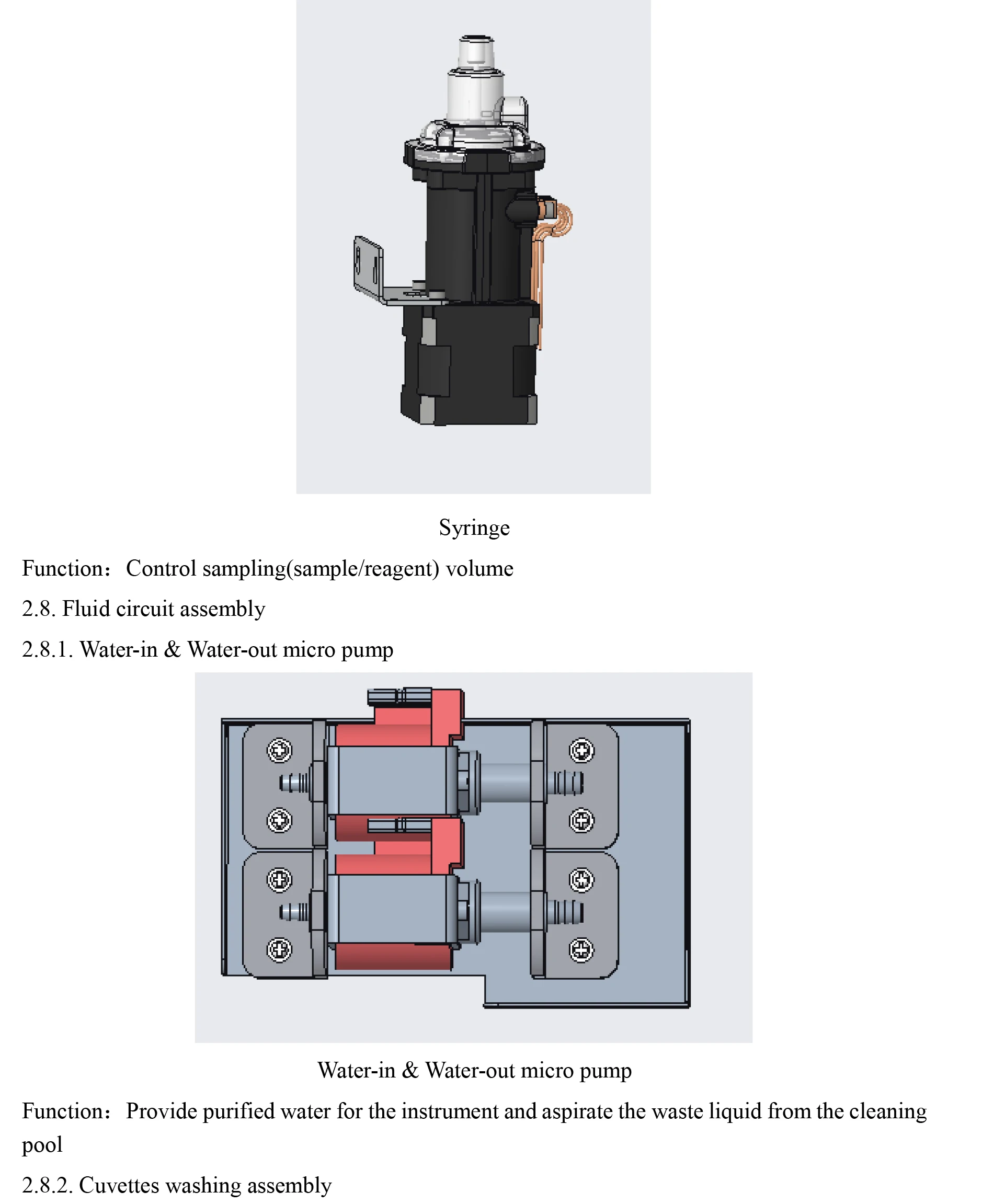 Syringe

Function： Control sampling(sample/reagent) volume

2.8. Fluid circuit assembly

2.8.1. Water-in & Water-out micro pump

Water-in & Water-out micro pump

Function： Provide purified water for the instrument and aspirate the waste liquid from the cleaning pool

2.8.2. Cuvettes washing assembly