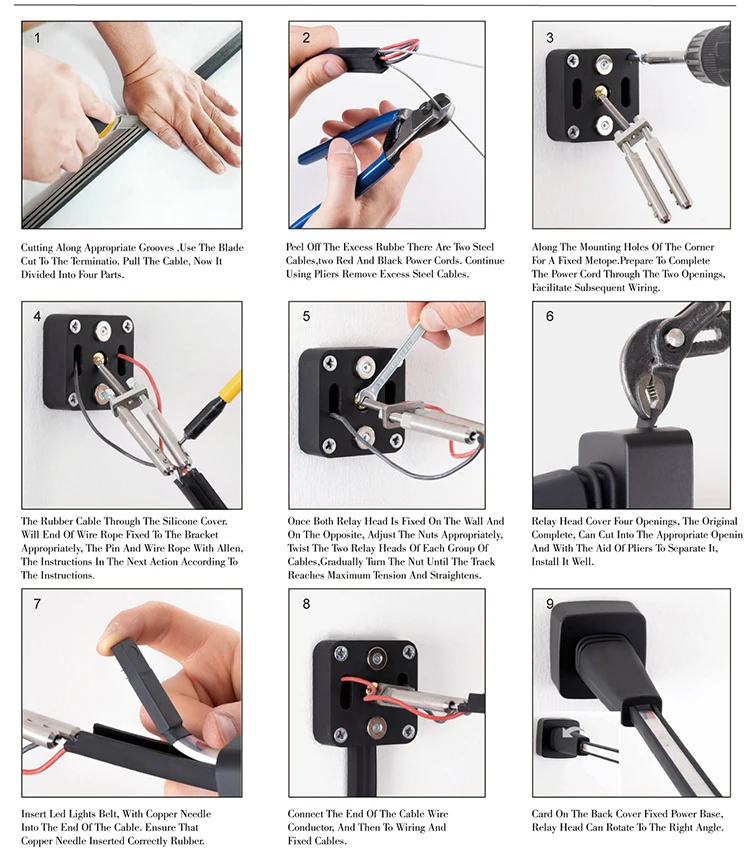 1

Cutting Along Appropriate Grooves ,Use The Blade Cut To The Terminatio. Pull The Cable, Now It Divided Into Four Parts.

2

Peel Off The Excess Rubbe There Are Two Steel Cables,two Red And Black Power Cords. Continue Using Pliers Remove Excess Steel Cables.

3

Along The Mounting Holes Of The Corner For A Fixed Metope.Prepare To Complete The Power Cord Through The Two Openings, Facilitate Subsequent Wiring.

4

The Rubber Cable Through The Silicone Cover. Will End Of Wire Rope Fixed To The Bracket Appropriately, The Pin And Wire Rope With Allen, The Instructions In The Next Action According To The Instructions.

5

Once Both Relay Head Is Fixed On The Wall And On The Opposite, Adjust The Nuts Appropriately, Twist The Two Relay Heads Of Each Group Of Cables,Gradually Turn The Nut Until The Track Reaches Maximum Tension And Straightens.

6

Relay Head Cover Four Openings, The Original Complete, Can Cut Into The Appropriate Openin And With The Aid Of Pliers To Separate It, Install It Well.

7

Insert Led Lights Belt, With Copper Needle Into The End Of The Cable. Ensure That Copper Needle Inserted Correctly Rubber.

8

Connect The End Of The Cable Wire Conductor, And Then To Wiring And Fixed Cables.

9

Card On The Back Cover Fixed Power Base, Relay Head Can Rotate To The Right Angle.