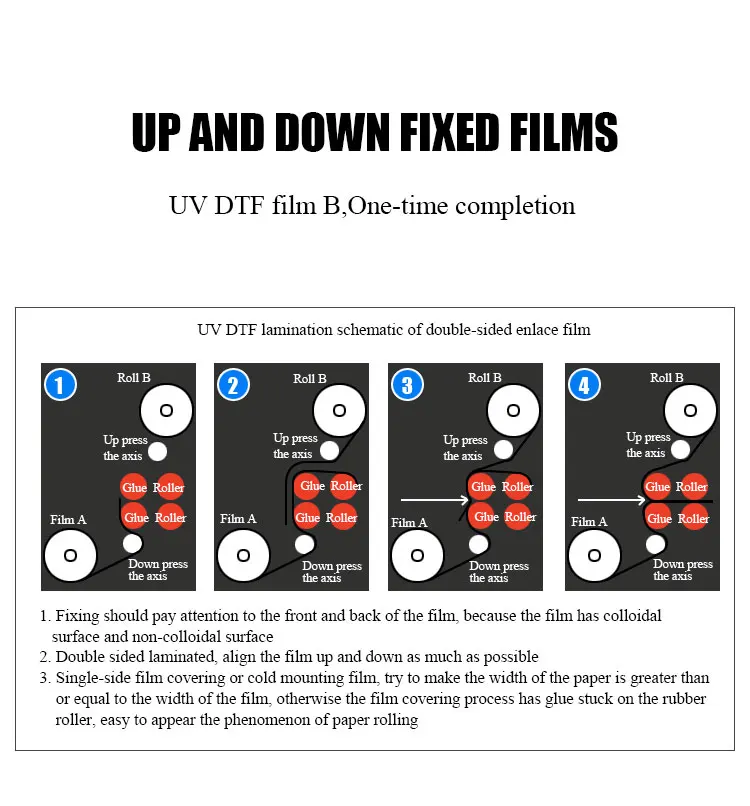 UP AND DOWN FIXED FILMS

UV DTF film B,One-time completion

UV DTF lamination schematic of double-sided enlace film

1
Roll B
Up press the axis
Glue Roller
Glue Roller
Film A
Down press the axis

2
Roll B
Up press the axis
Glue Roller
Glue Roller
Film A
Down press the axis

3
Roll B
Up press the axis
Glue Roller
Glue Roller
Film A
Down press the axis

4
Roll B
Up press the axis
Glue Roller
Glue Roller
Film A
Down press the axis

1. Fixing should pay attention to the front and back of the film, because the film has colloidal surface and non-colloidal surface
2. Double sided laminated, align the film up and down as much as possible
3. Single-side film covering or cold mounting film, try to make the width of the paper is greater than or equal to the width of the film, otherwise the film covering process has glue stuck on the rubber roller, easy to appear the phenomenon of paper rolling