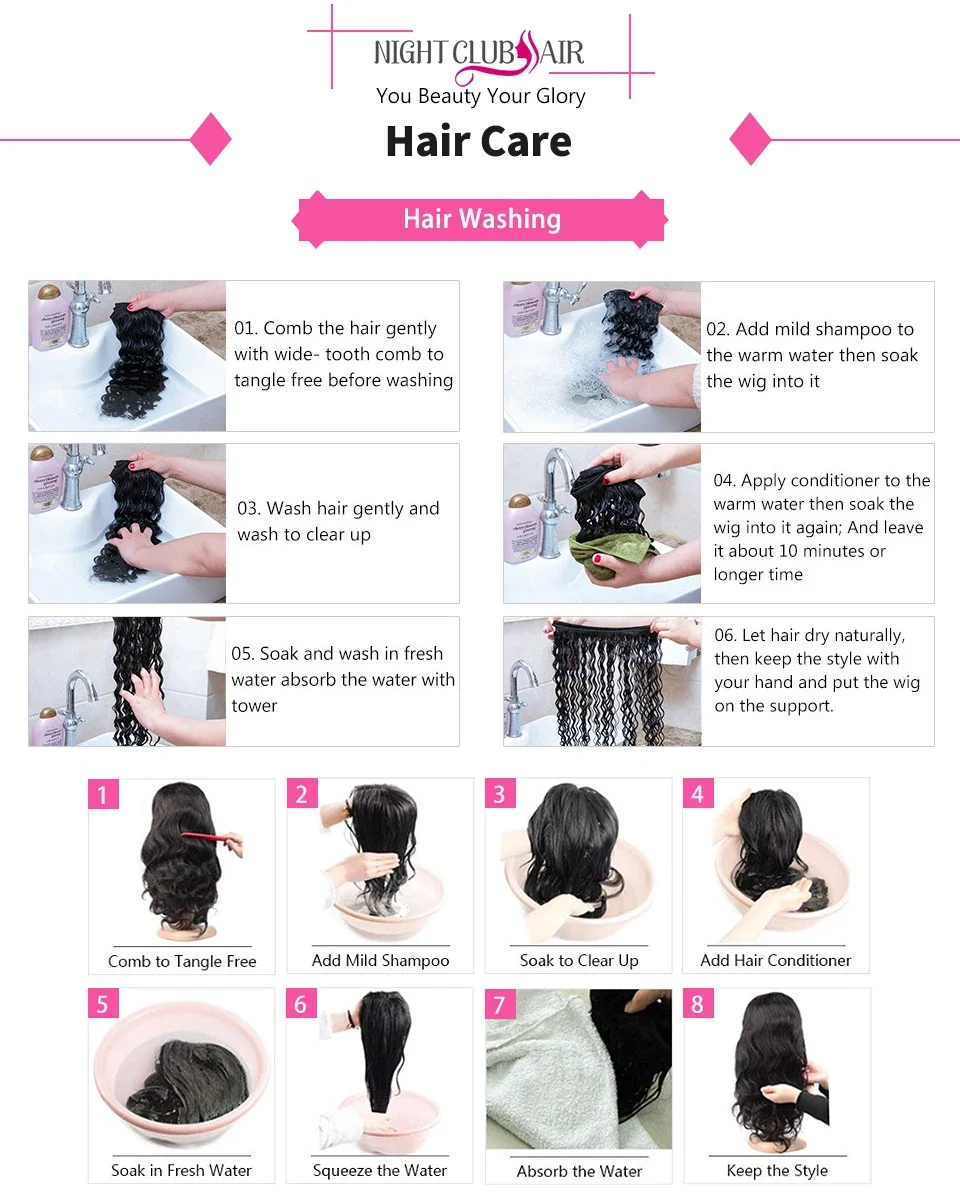 NIGHT CLUB HAIR
You Beauty Your Glory

Hair Care

Hair Washing

01. Comb the hair gently with wide- tooth comb to tangle free before washing

02. Add mild shampoo to the warm water then soak the wig into it

03. Wash hair gently and wash to clear up

04. Apply conditioner to the warm water then soak the wig into it again; And leave it about 10 minutes or longer time

05. Soak and wash in fresh water absorb the water with tower

06. Let hair dry naturally, then keep the style with your hand and put the wig on the support.

1 Comb to Tangle Free

2 Add Mild Shampoo

3 Soak to Clear Up

4 Add Hair Conditioner

5 Soak in Fresh Water

6 Squeeze the Water

7 Absorb the Water

8 Keep the Style