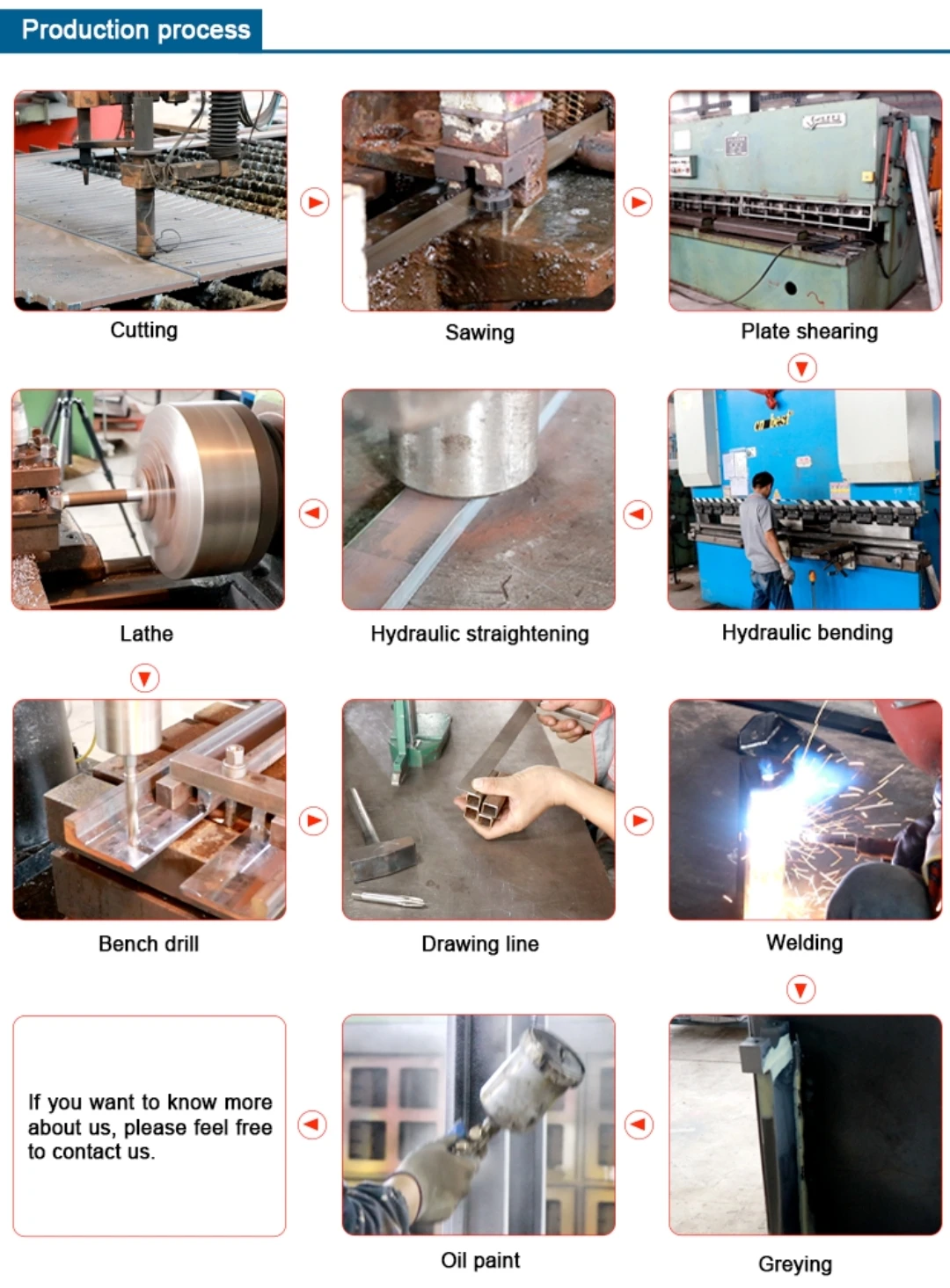 Production process

Cutting

Sawing

Plate shearing

Lathe

Hydraulic straightening

Hydraulic bending

Bench drill

Drawing line

Welding

If you want to know more about us, please feel free to contact us.

Oil paint

Greying