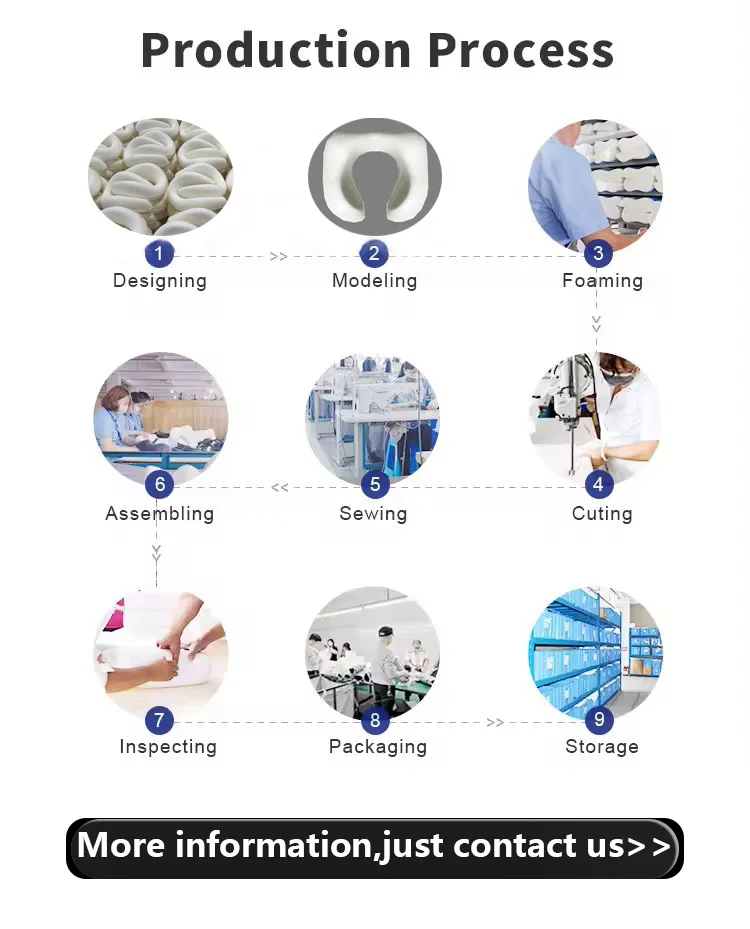 Production Process

1
Designing

>>

2
Modeling

3
Foaming

6
Assembling

<<

5
Sewing

4
Cuting

7
Inspecting

8
Packaging

>>

9
Storage

More information,just contact us>>