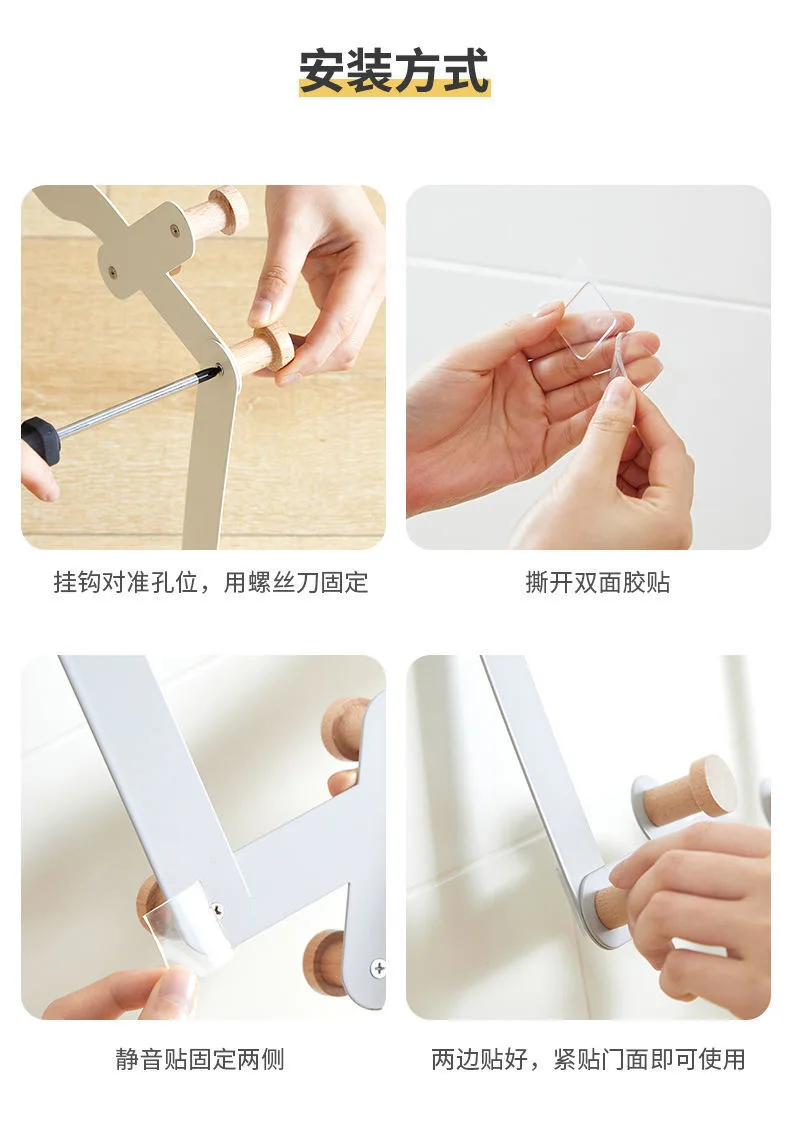 安装方式

挂钩对准孔位，用螺丝刀固定

撕开双面胶贴

静音贴固定两侧

两边贴好，紧贴门面即可使用