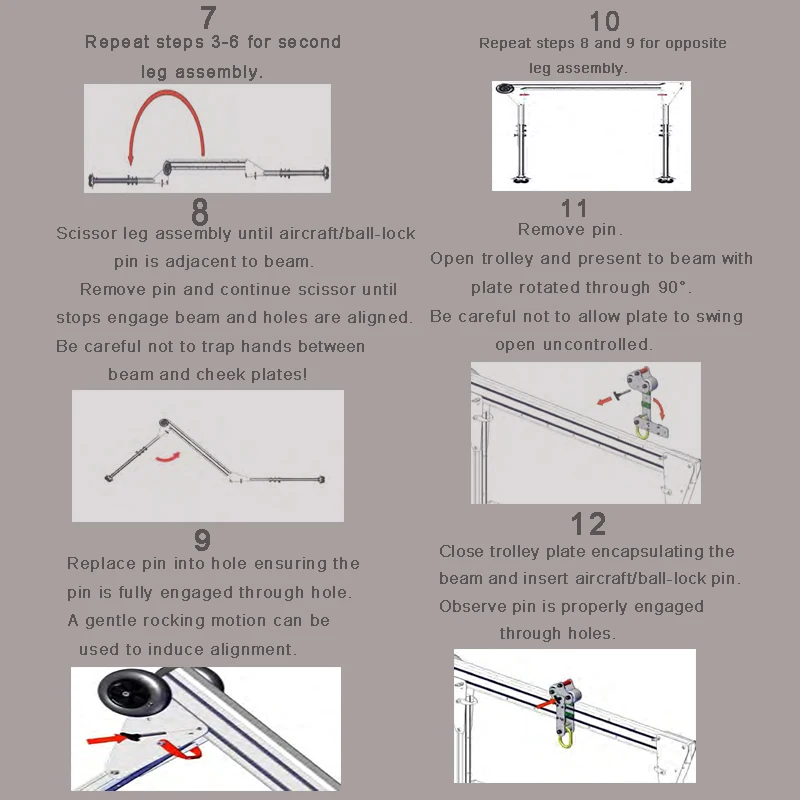 7
Repeat steps 3-6 for second leg assembly.

8
Scissor leg assembly until aircraft/ball-lock pin is adjacent to beam.
Remove pin and continue scissor until stops engage beam and holes are aligned.
Be careful not to trap hands between beam and cheek plates!

9
Replace pin into hole ensuring the pin is fully engaged through hole.
A gentle rocking motion can be used to induce alignment.

10
Repeat steps 8 and 9 for opposite leg assembly.

11
Remove pin.
Open trolley and present to beam with plate rotated through 90°.
Be careful not to allow plate to swing open uncontrolled.

12
Close trolley plate encapsulating the beam and insert aircraft/ball-lock pin.
Observe pin is properly engaged through holes.