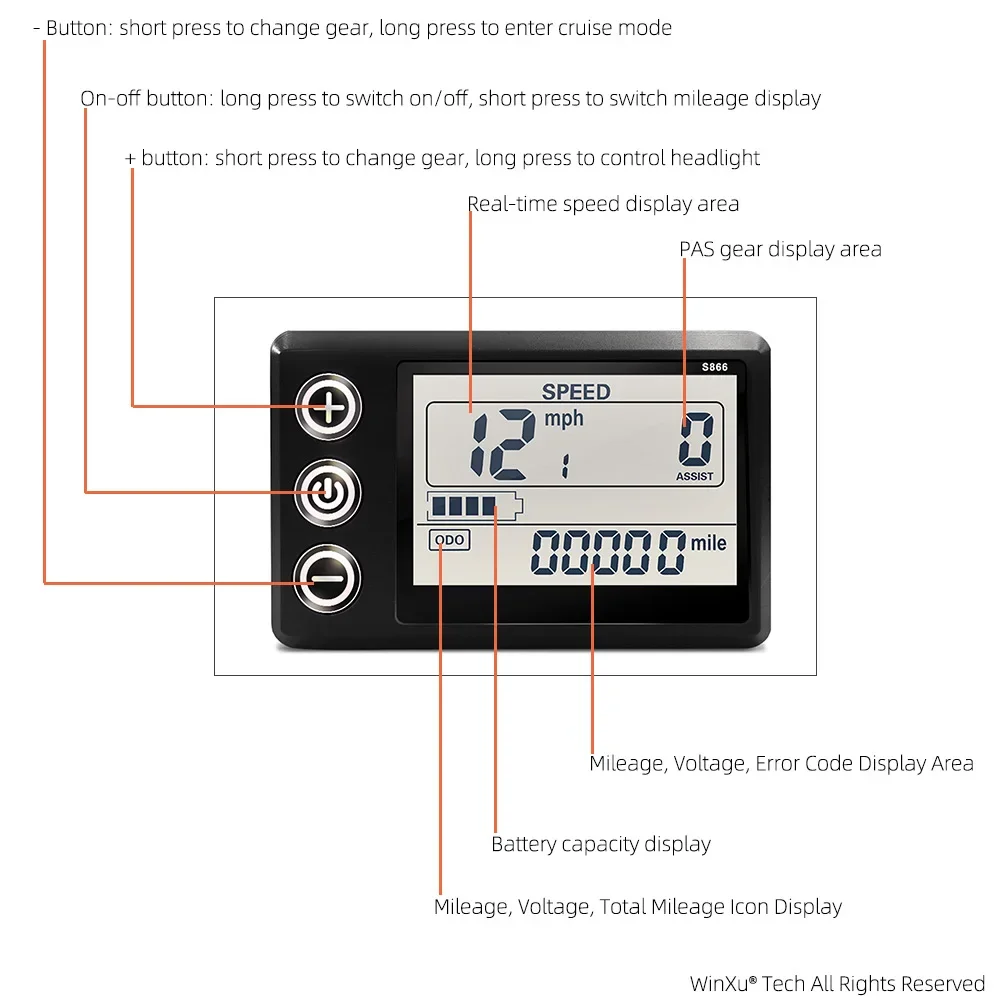 - Button: short press to change gear, long press to enter cruise mode

On-off button: long press to switch on/off, short press to switch mileage display

+ button: short press to change gear, long press to control headlight

Real-time speed display area

PAS gear display area

S866

SPEED

12 mph

1

0

ASSIST

ODO

00000 mile

Mileage, Voltage, Error Code Display Area

Battery capacity display

Mileage, Voltage, Total Mileage Icon Display

WinXu® Tech All Rights Reserved