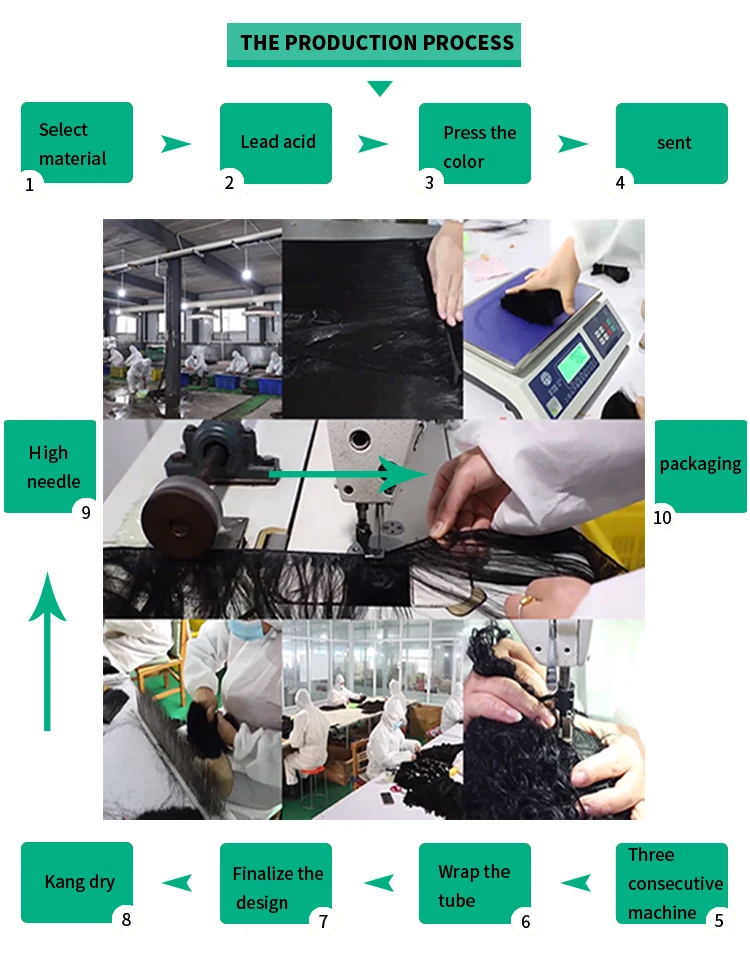 THE PRODUCTION PROCESS

Select material
1

Lead acid
2

Press the color
3

sent
4

High needle
9

packaging
10

Kang dry
8

Finalize the design
7

Wrap the tube
6

Three consecutive machine
5