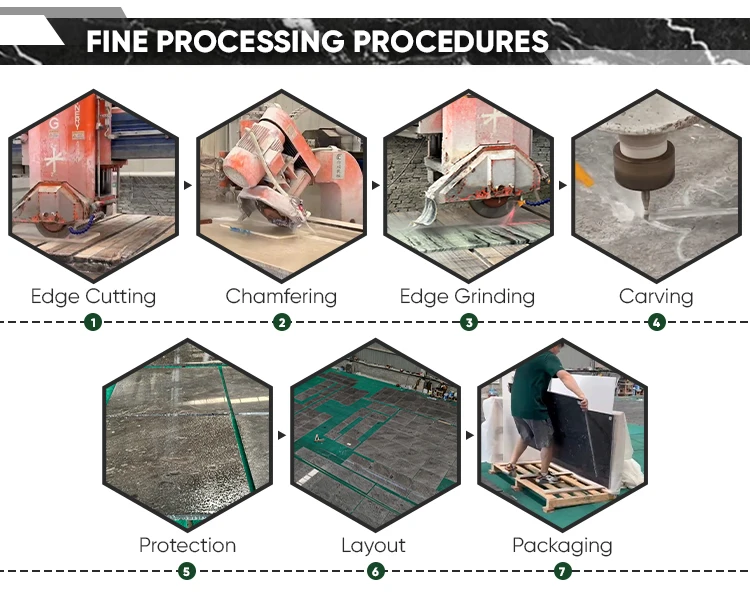 FINE PROCESSING PROCEDURES

Edge Cutting
1

Chamfering
2

Edge Grinding
3

Carving
4

Protection
5

Layout
6

Packaging
7