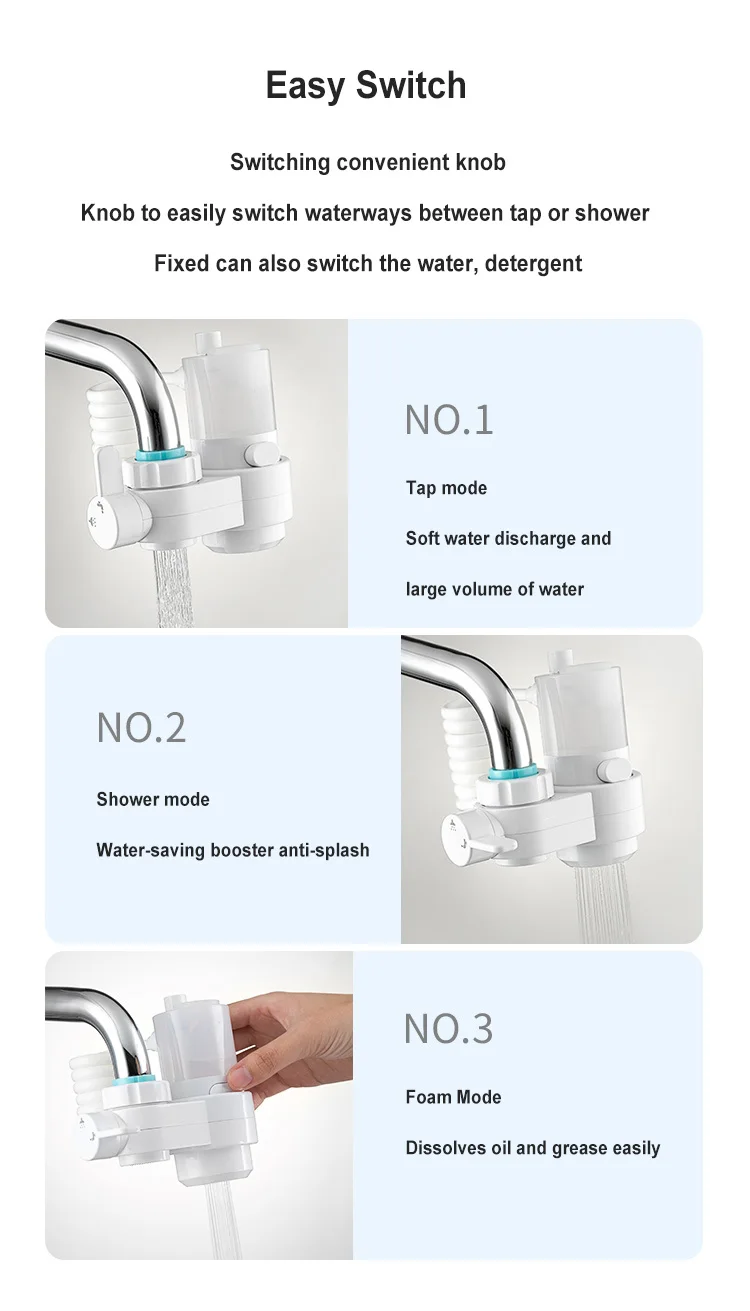 Easy Switch

Switching convenient knob

Knob to easily switch waterways between tap or shower

Fixed can also switch the water, detergent

NO.1

Tap mode

Soft water discharge and

large volume of water

NO.2

Shower mode

Water-saving booster anti-splash

NO.3

Foam Mode

Dissolves oil and grease easily