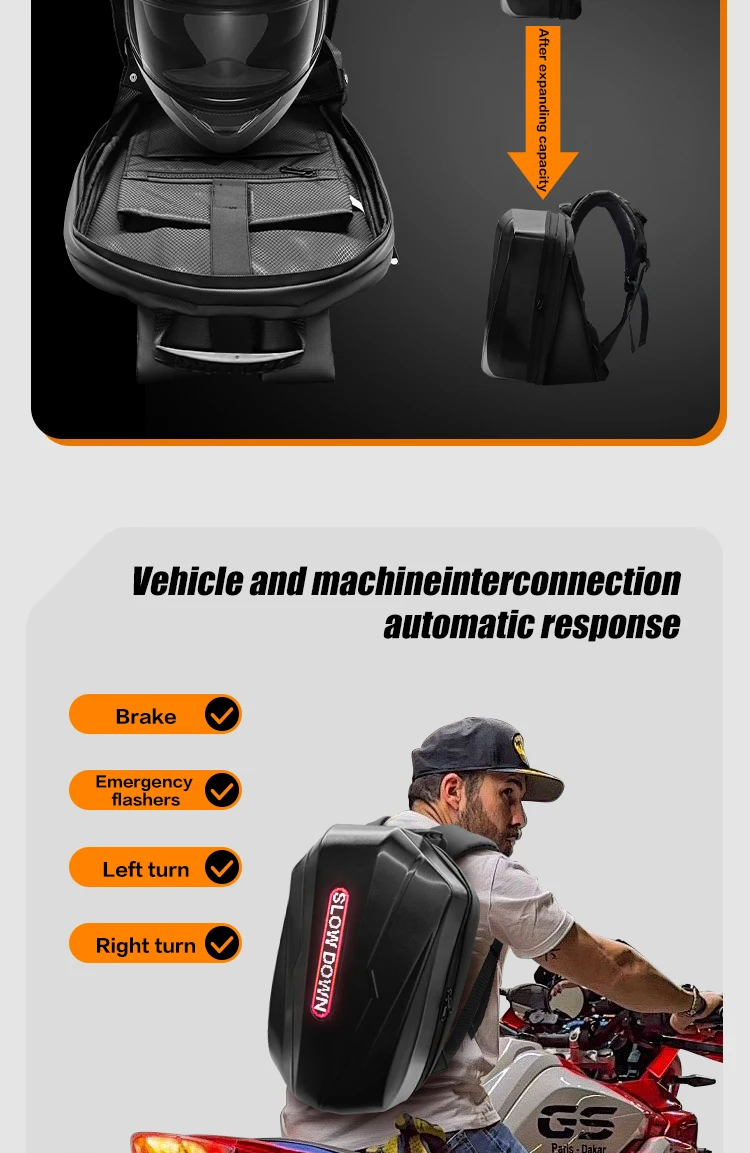 After expanding capacity

Vehicle and machineinterconnection automatic response

Brake

Emergency flashers

Left turn

Right turn

SLOW DOWN

GS

Paris - Dakar