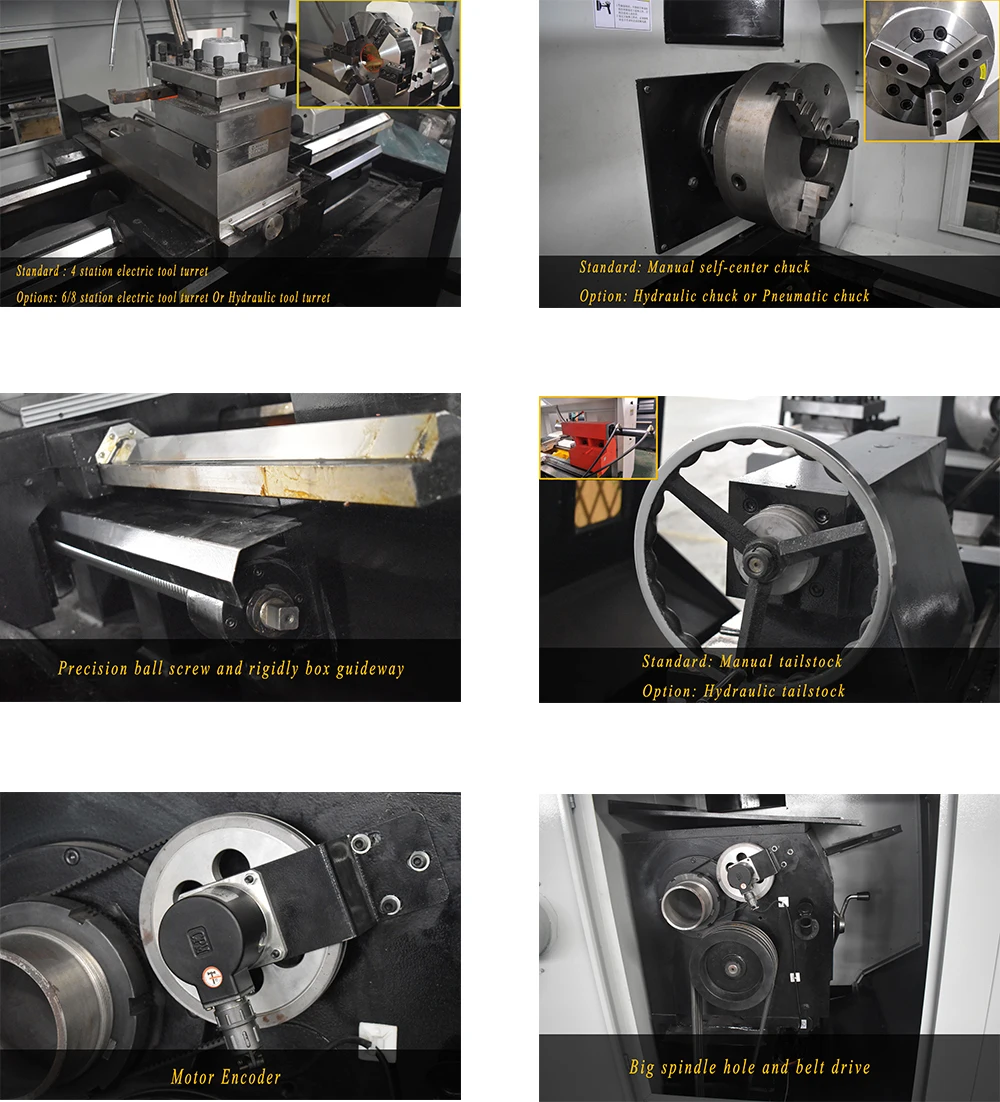 Standard : 4 station electric tool turret
Options: 6/8 station electric tool turret Or Hydraulic tool turret

Standard: Manual self-center chuck
Option: Hydraulic chuck or Pneumatic chuck

Precision ball screw and rigidly box guideway

Standard: Manual tailstock
Option: Hydraulic tailstock

Motor Encoder

Big spindle hole and belt drive