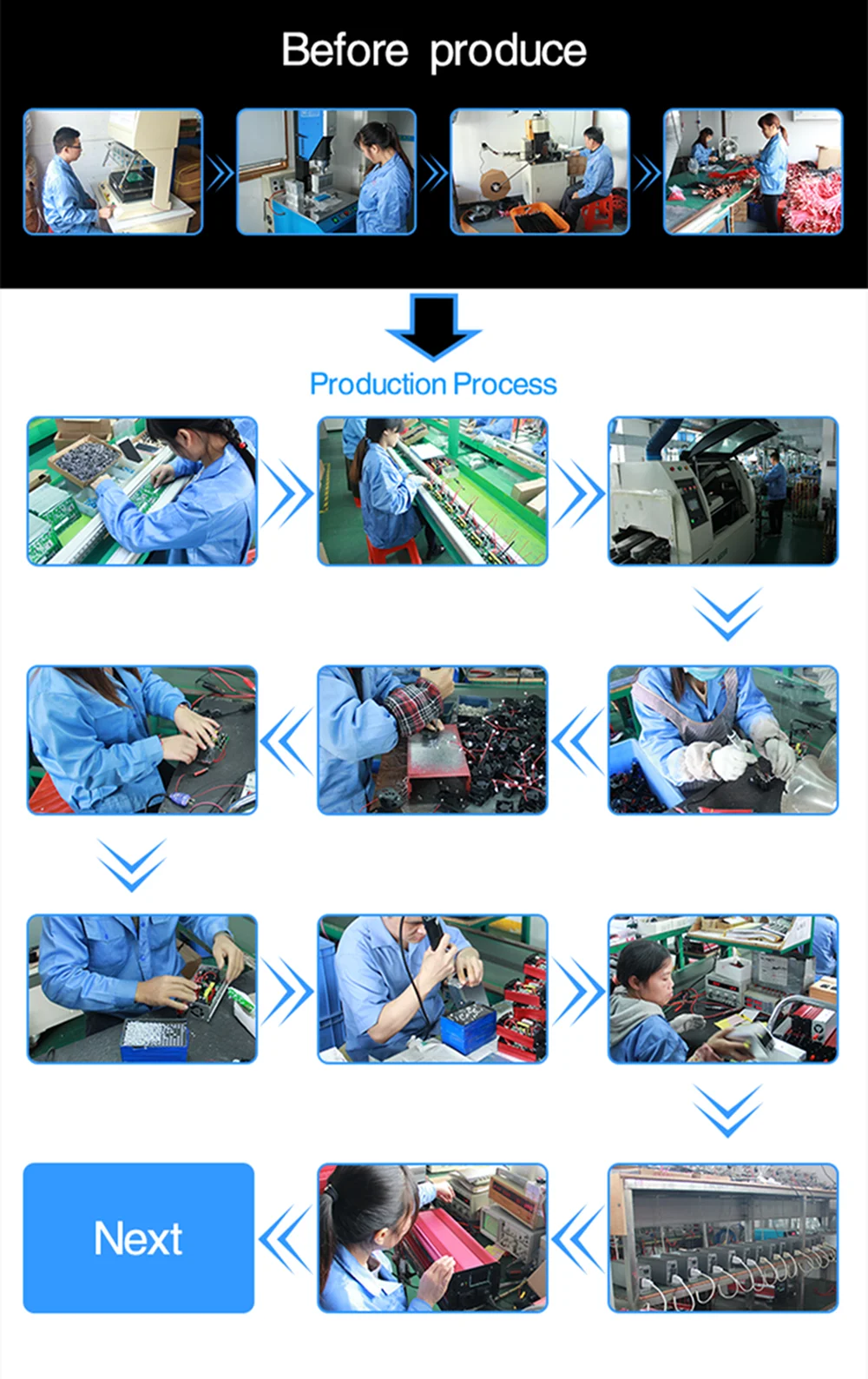 Before produce

Production Process

Next