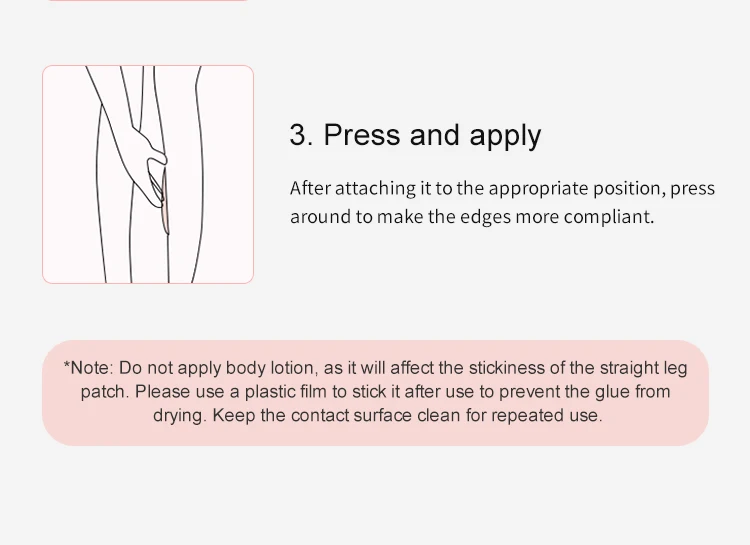 3. Press and apply

After attaching it to the appropriate position, press around to make the edges more compliant.

*Note: Do not apply body lotion, as it will affect the stickiness of the straight leg patch. Please use a plastic film to stick it after use to prevent the glue from drying. Keep the contact surface clean for repeated use.