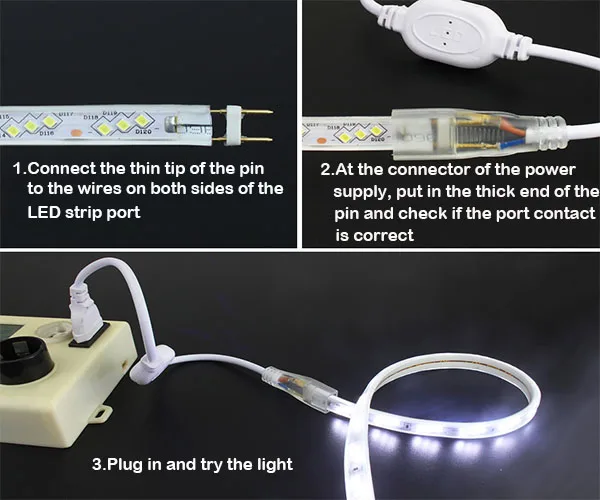 D117 D118 D119 D116 D120

1.Connect the thin tip of the pin to the wires on both sides of the LED strip port

D117 D118 D119 D120

2.At the connector of the power supply, put in the thick end of the pin and check if the port contact is correct

3.Plug in and try the light