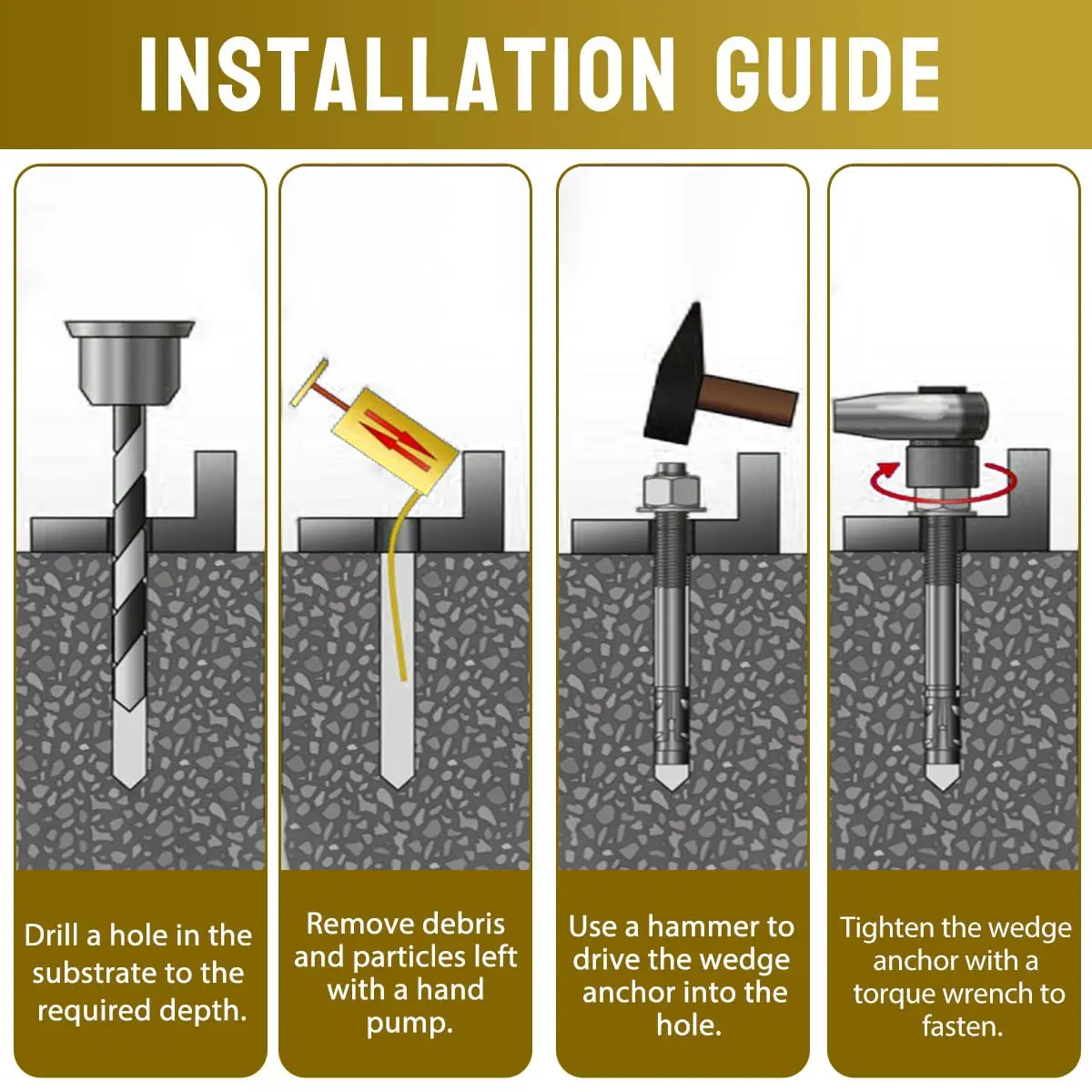 INSTALLATION GUIDE

Drill a hole in the substrate to the required depth.

Remove debris and particles left with a hand pump.

Use a hammer to drive the wedge anchor into the hole.

Tighten the wedge anchor with a torque wrench to fasten.