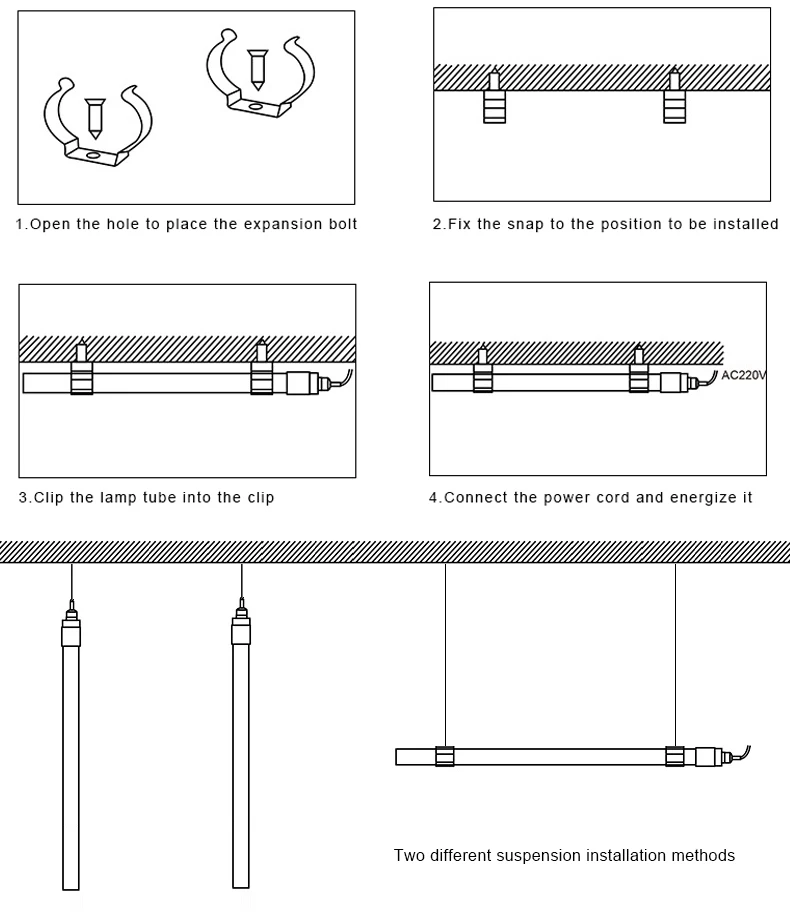 1.Open the hole to place the expansion bolt

2.Fix the snap to the position to be installed

3.Clip the lamp tube into the clip

AC220V

4.Connect the power cord and energize it

Two different suspension installation methods