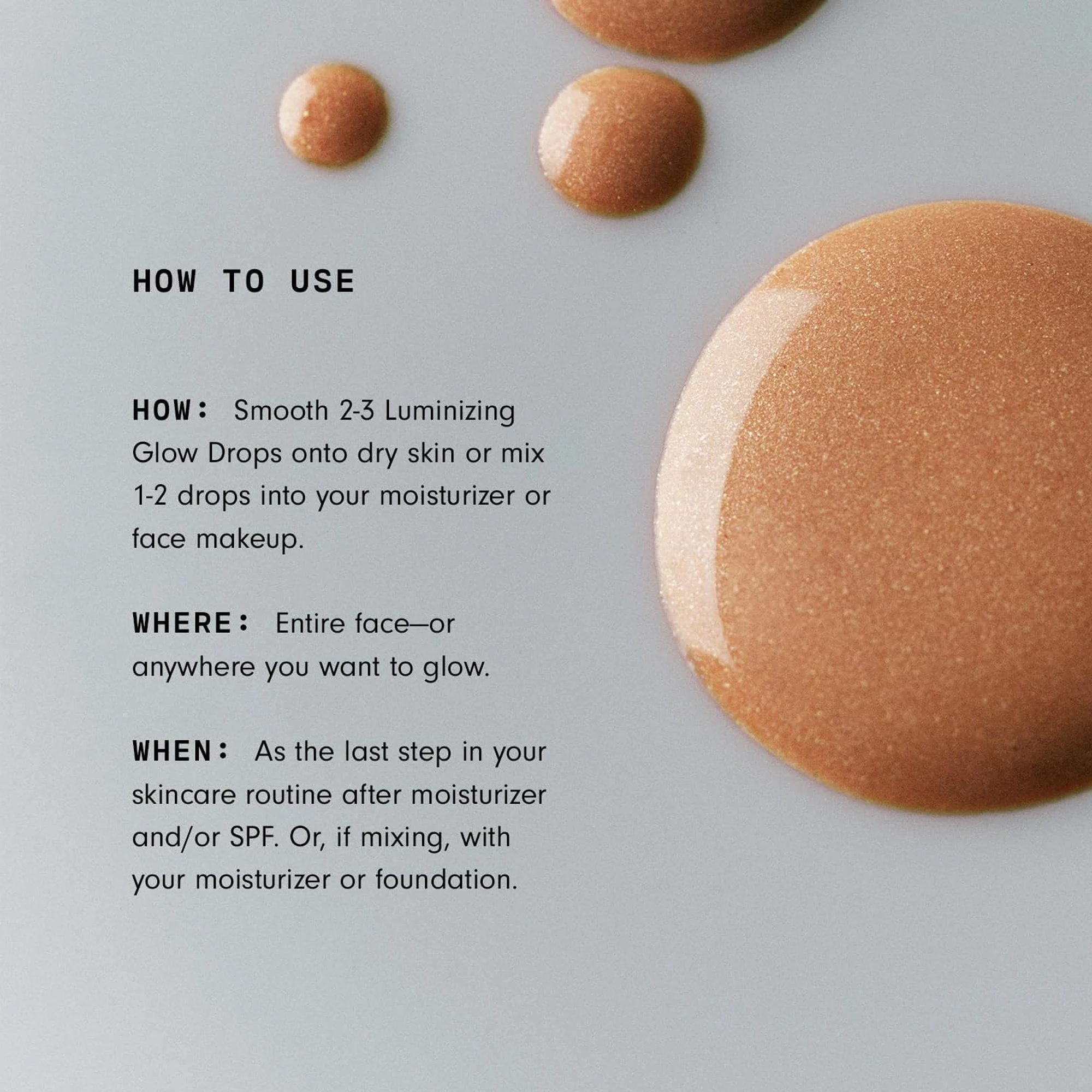 HOW TO USE

HOW: Smooth 2-3 Luminizing Glow Drops onto dry skin or mix 1-2 drops into your moisturizer or face makeup.

WHERE: Entire face—or anywhere you want to glow.

WHEN: As the last step in your skincare routine after moisturizer and/or SPF. Or, if mixing, with your moisturizer or foundation.