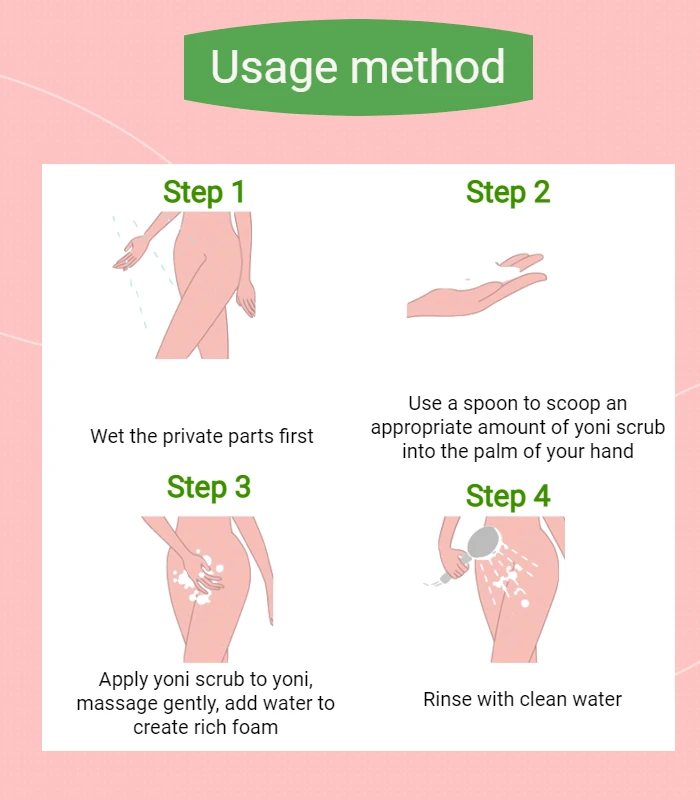 Usage method

Step 1

Wet the private parts first

Step 2

Use a spoon to scoop an appropriate amount of yoni scrub into the palm of your hand

Step 3

Apply yoni scrub to yoni, massage gently, add water to create rich foam

Step 4

Rinse with clean water