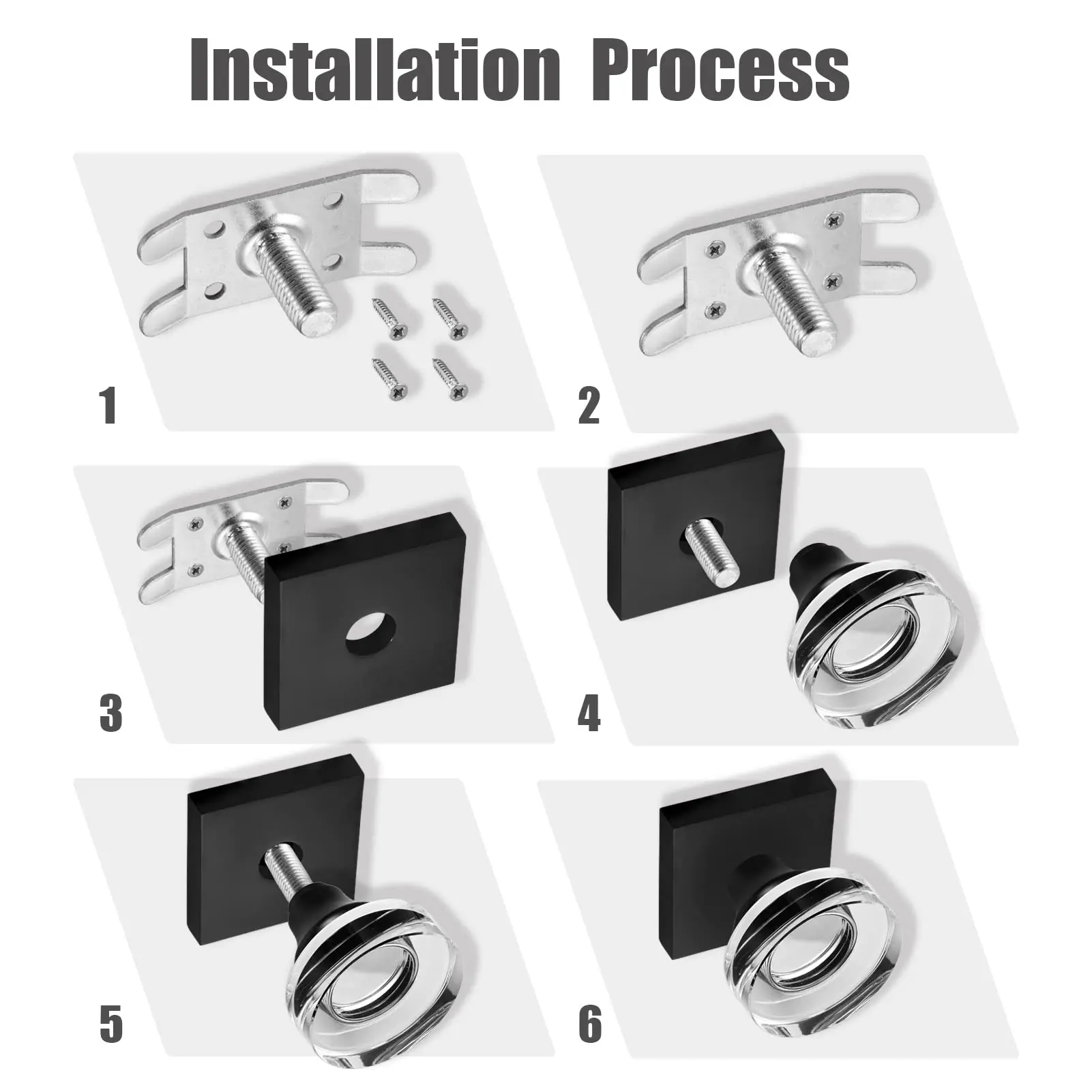 Installation Process

1

2

3

4

5

6