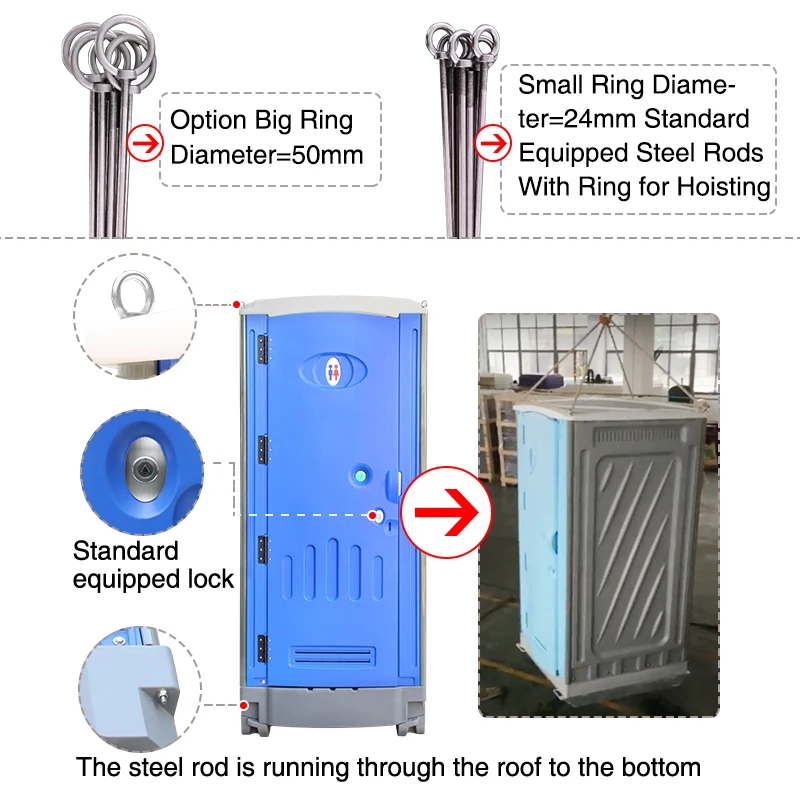 Option Big Ring Diameter=50mm

Small Ring Diameter=24mm Standard Equipped Steel Rods With Ring for Hoisting

Standard equipped lock

The steel rod is running through the roof to the bottom