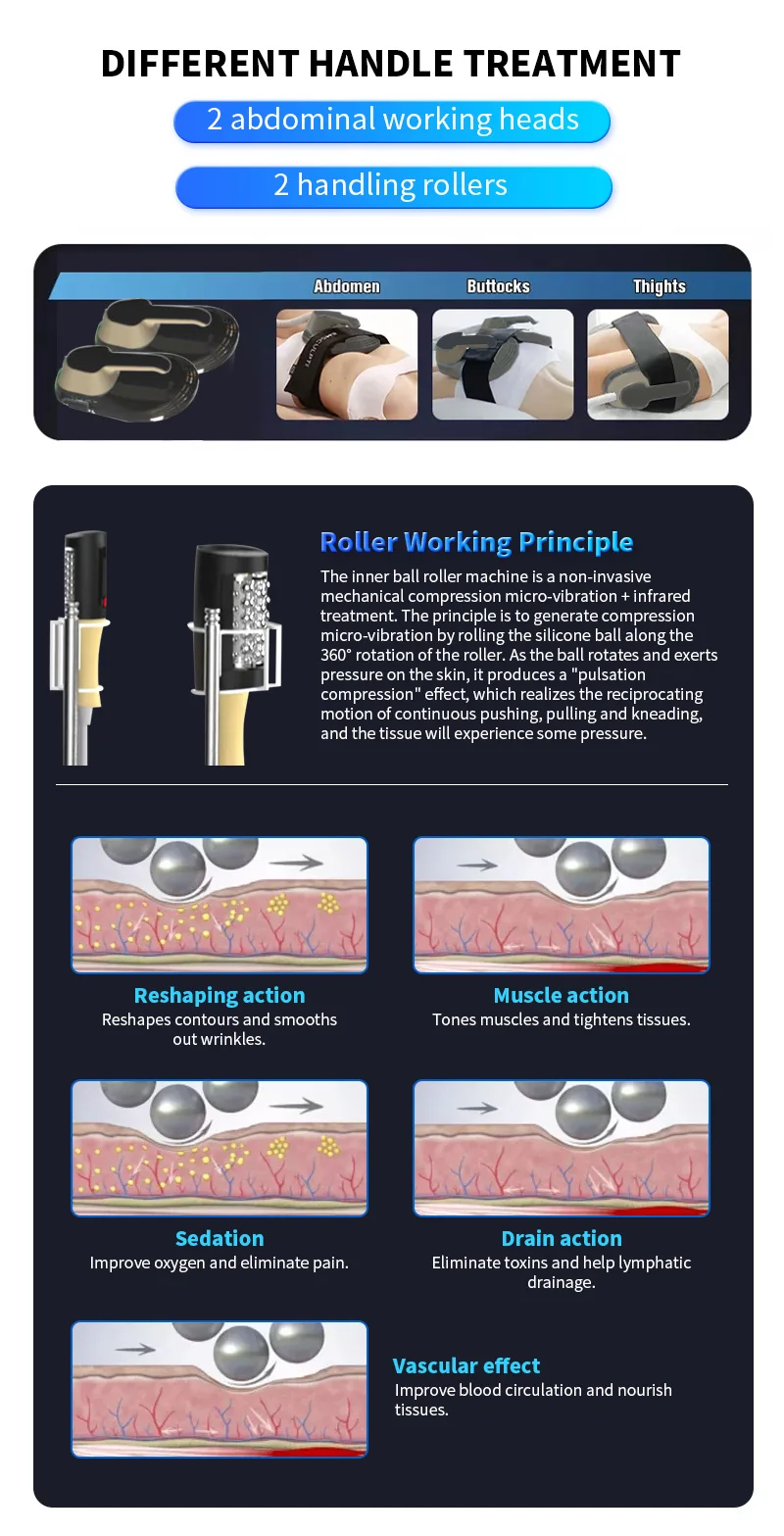 DIFFERENT HANDLE TREATMENT

2 abdominal working heads

2 handling rollers

Abdomen

Buttocks

Thights

Roller Working Principle

The inner ball roller machine is a non-invasive mechanical compression micro-vibration + infrared treatment. The principle is to generate compression micro-vibration by rolling the silicone ball along the 360° rotation of the roller. As the ball rotates and exerts pressure on the skin, it produces a "pulsation compression" effect, which realizes the reciprocating motion of continuous pushing, pulling and kneading, and the tissue will experience some pressure.

Reshaping action
Reshapes contours and smooths out wrinkles.

Muscle action
Tones muscles and tightens tissues.

Sedation
Improve oxygen and eliminate pain.

Drain action
Eliminate toxins and help lymphatic drainage.

Vascular effect
Improve blood circulation and nourish tissues.