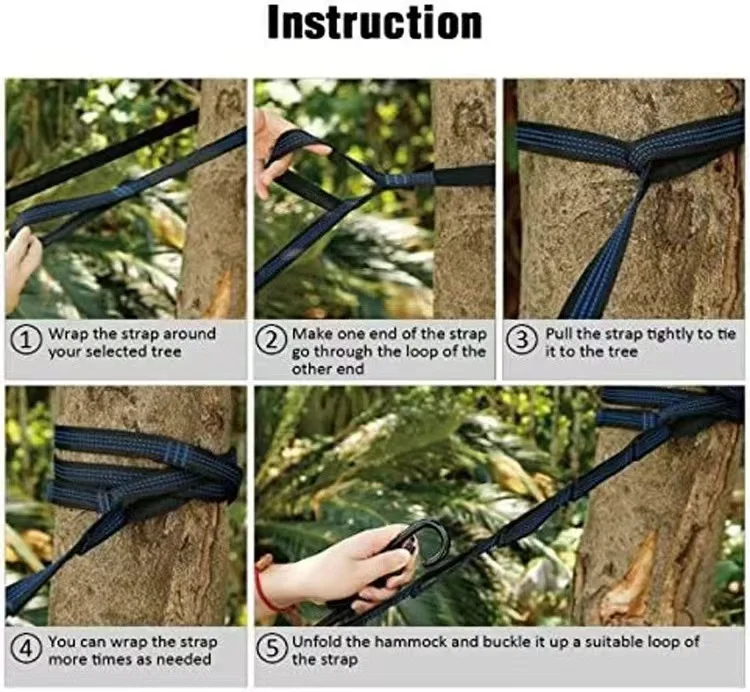 Instruction

① Wrap the strap around your selected tree

② Make one end of the strap go through the loop of the other end

③ Pull the strap tightly to tie it to the tree

④ You can wrap the strap more times as needed

⑤ Unfold the hammock and buckle it up a suitable loop of the strap