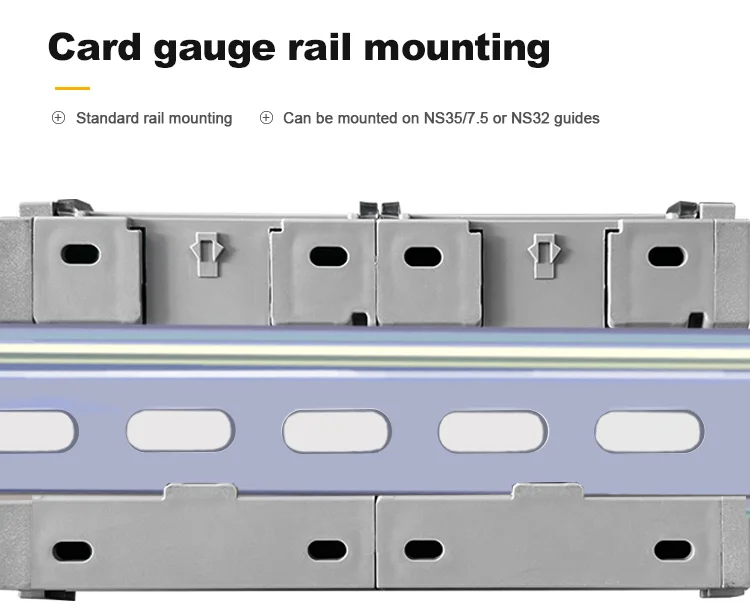 Card gauge rail mounting

⊕ Standard rail mounting ⊕ Can be mounted on NS35/7.5 or NS32 guides