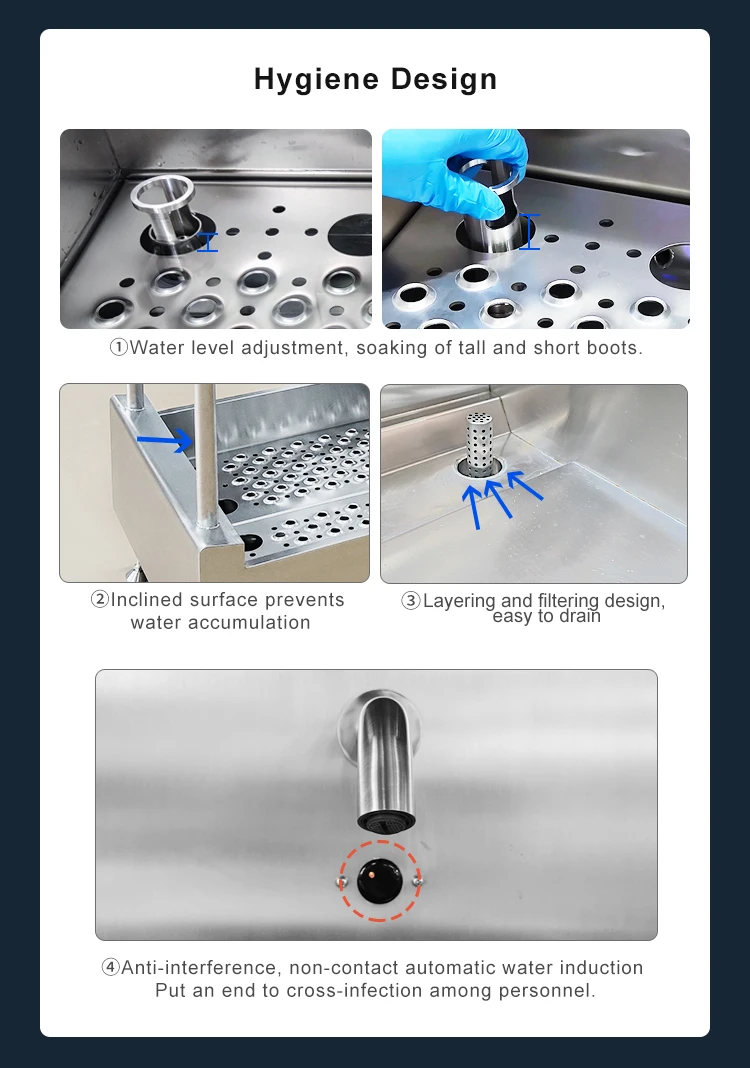 Hygiene Design

①Water level adjustment, soaking of tall and short boots.

②Inclined surface prevents water accumulation

③Layering and filtering design, easy to drain

④Anti-interference, non-contact automatic water induction
Put an end to cross-infection among personnel.