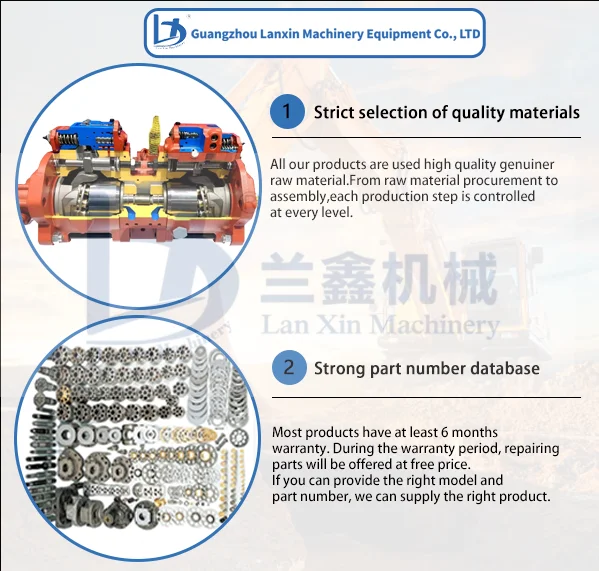 Guangzhou Lanxin Machinery Equipment Co., LTD

1 Strict selection of quality materials

All our products are used high quality genuiner raw material.From raw material procurement to assembly,each production step is controlled at every level.

兰鑫机械
Lan Xin Machinery

2 Strong part number database

Most products have at least 6 months warranty. During the warranty period, repairing parts will be offered at free price.
If you can provide the right model and part number, we can supply the right product.