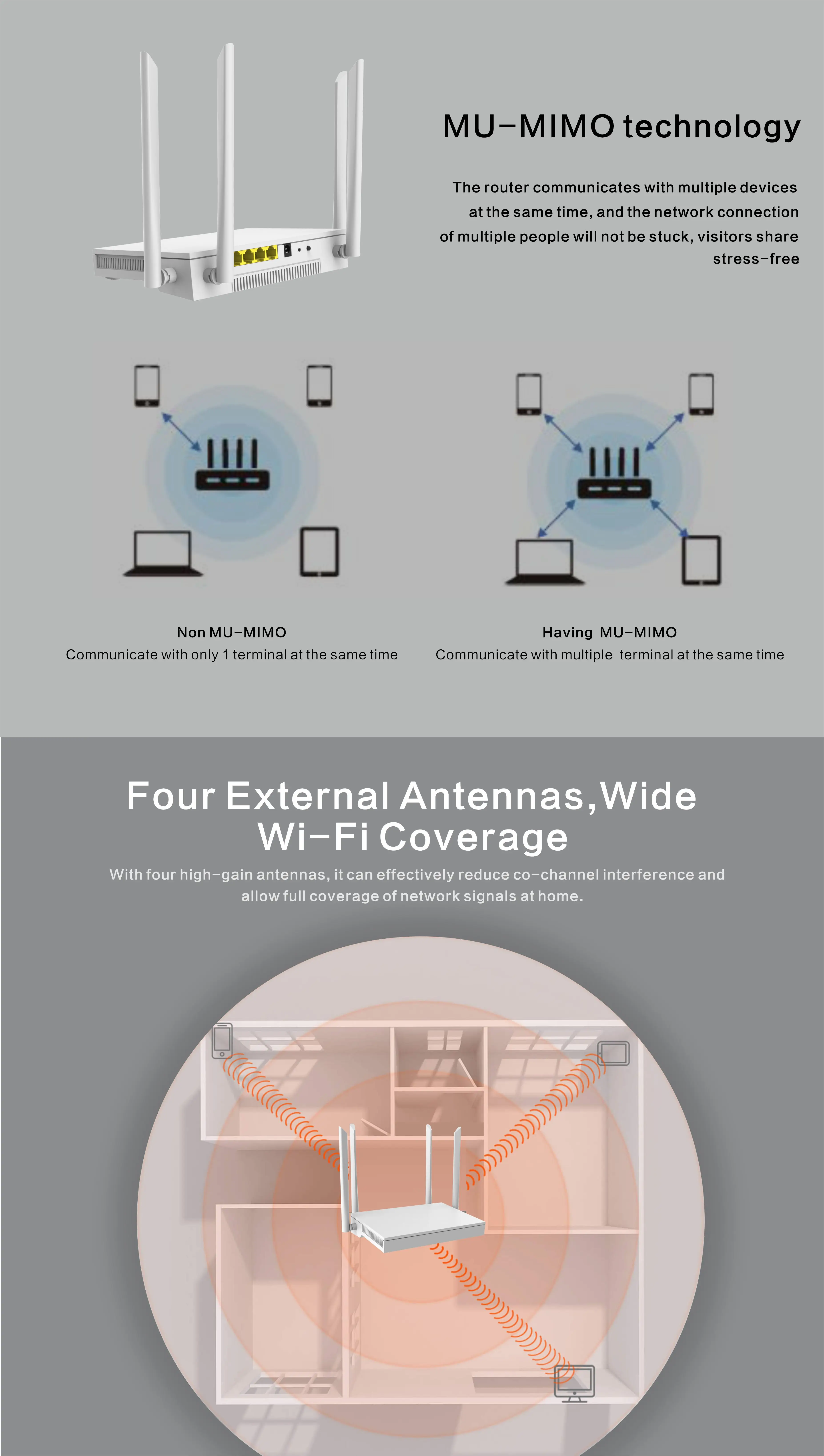 MU-MIMO technology

The router communicates with multiple devices at the same time, and the network connection of multiple people will not be stuck, visitors share stress-free

Non MU-MIMO
Communicate with only 1 terminal at the same time

Having MU-MIMO
Communicate with multiple terminal at the same time

Four External Antennas,Wide Wi-Fi Coverage

With four high-gain antennas, it can effectively reduce co-channel interference and allow full coverage of network signals at home.