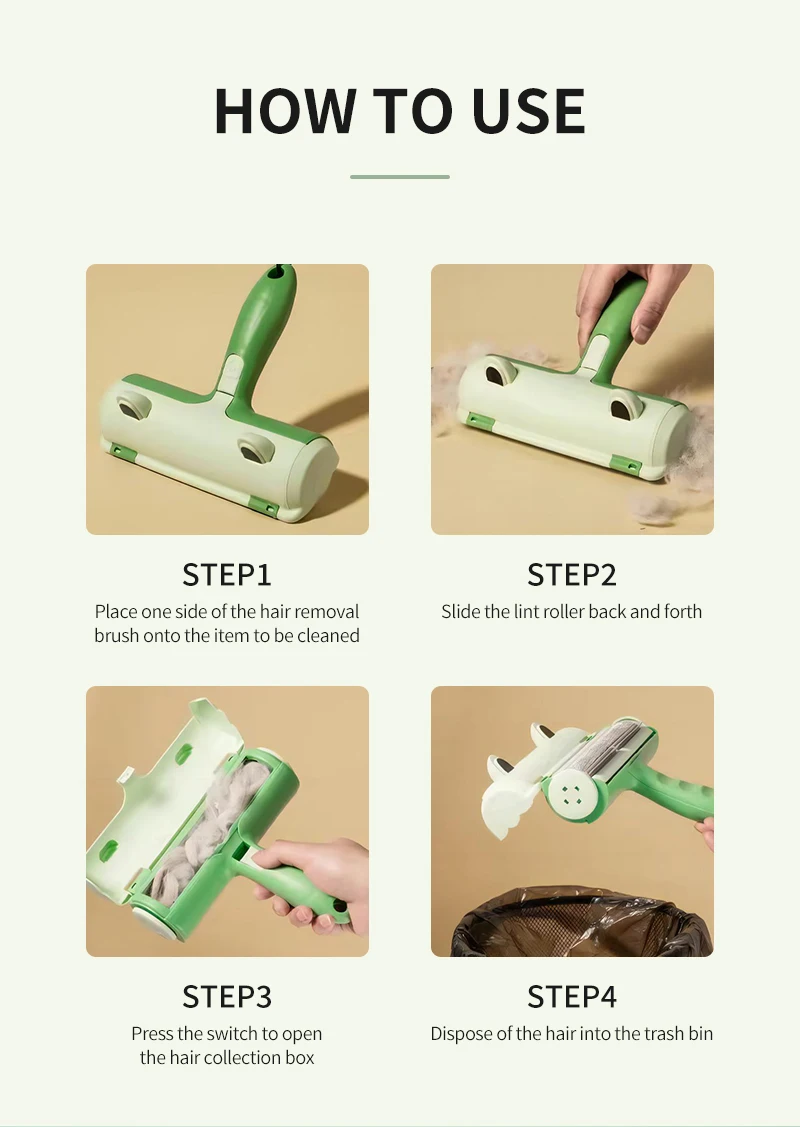 HOW TO USE

STEP1
Place one side of the hair removal brush onto the item to be cleaned

STEP2
Slide the lint roller back and forth

STEP3
Press the switch to open the hair collection box

STEP4
Dispose of the hair into the trash bin