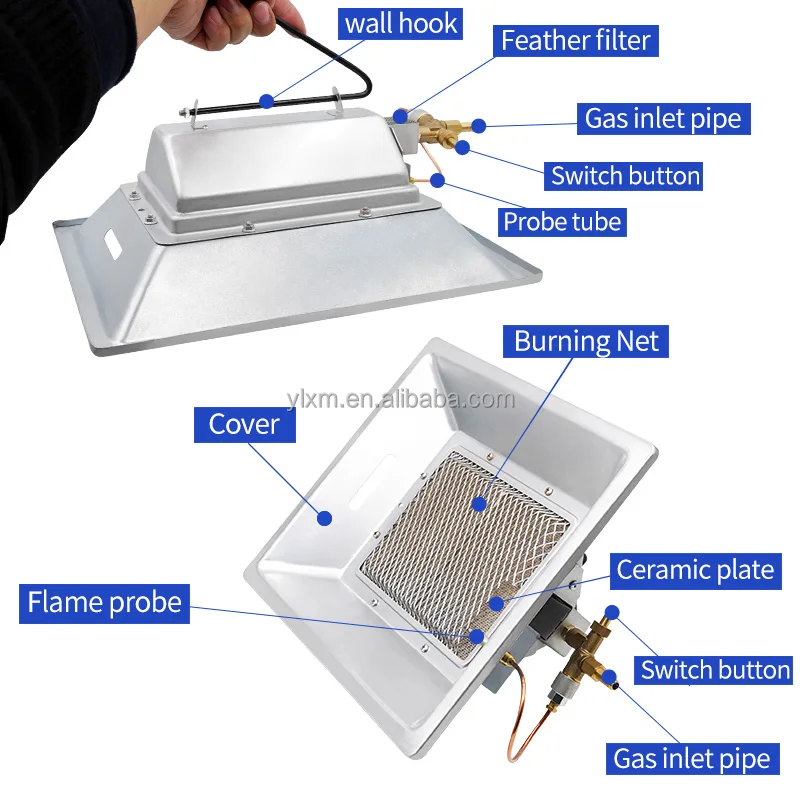 wall hook

Feather filter

Gas inlet pipe

Switch button

Probe tube

Burning Net

ylxm.en.alibaba.com

Cover

Ceramic plate

Flame probe

Switch button

Gas inlet pipe