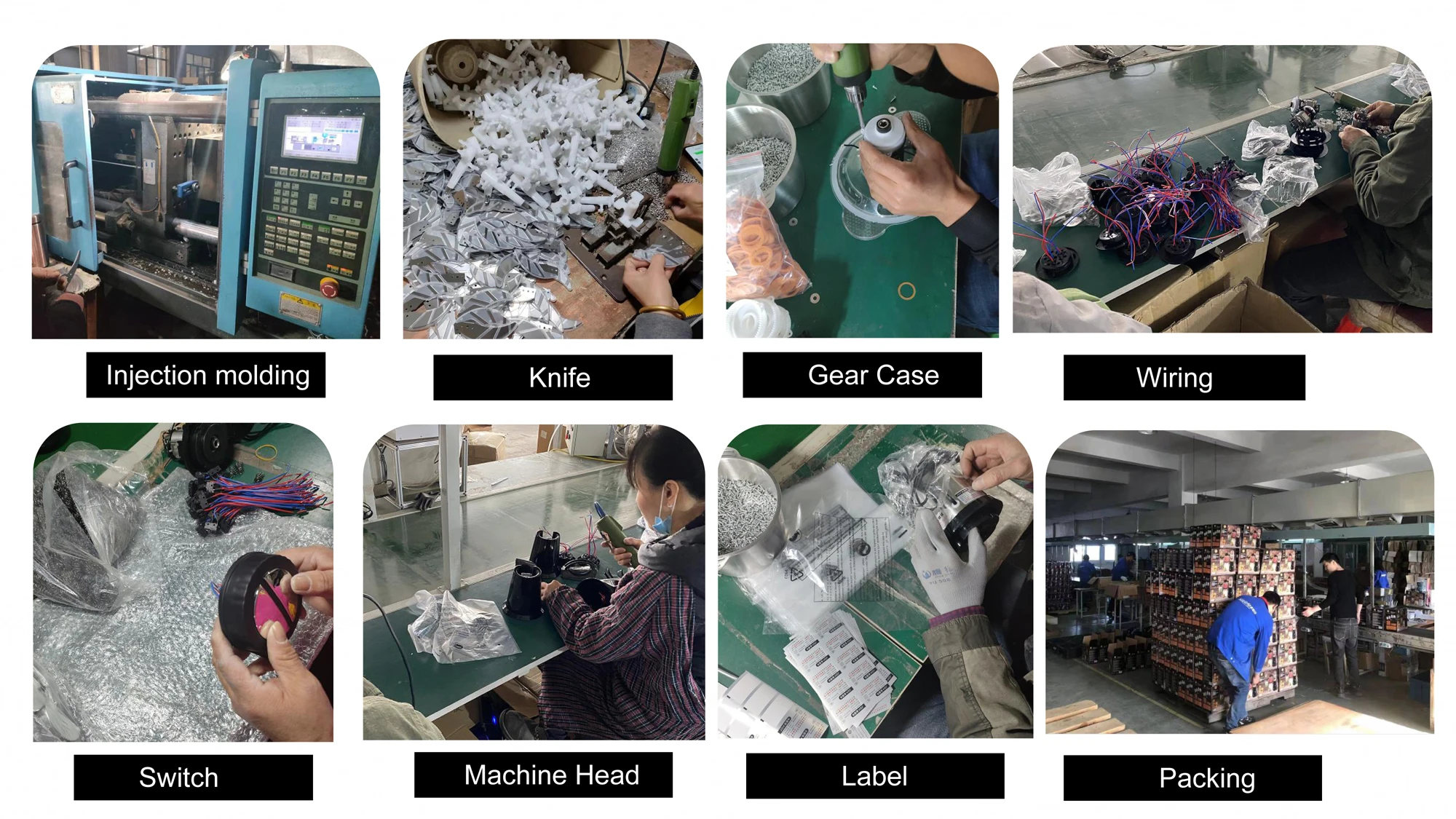 Injection molding

Knife

Gear Case

Wiring

Switch

Machine Head

Label

Packing