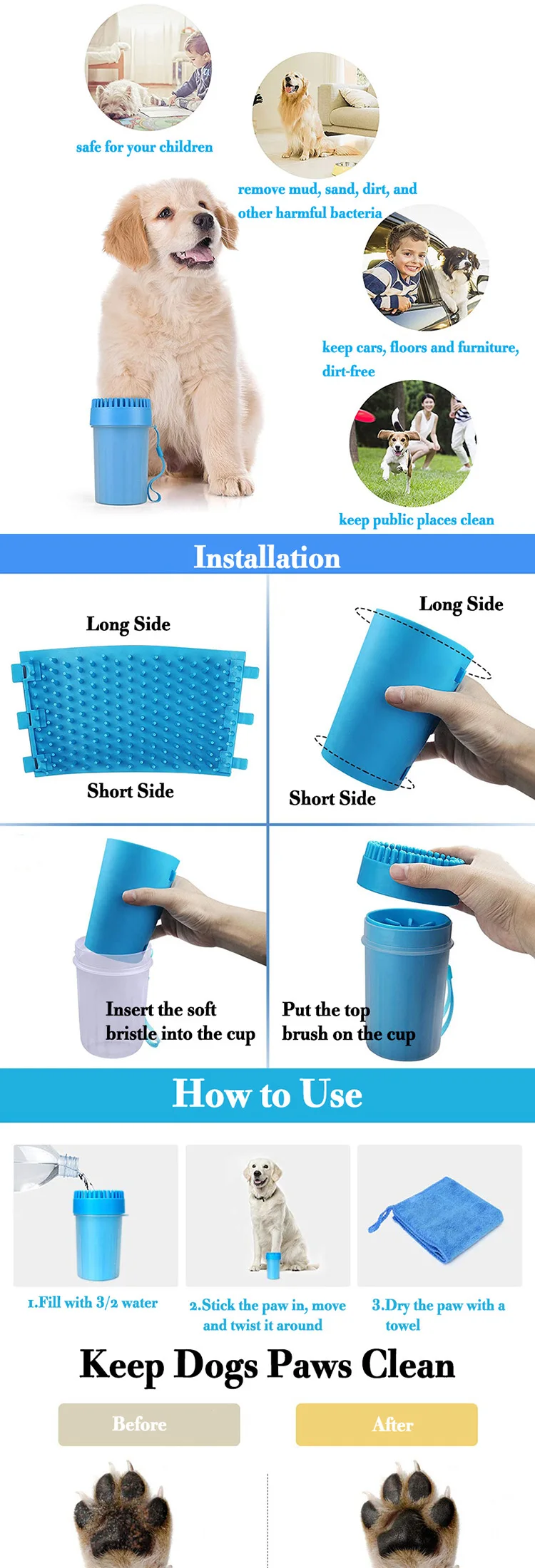 safe for your children

remove mud, sand, dirt, and other harmful bacteria

keep cars, floors and furniture, dirt-free

keep public places clean

Installation

Long Side

Short Side

Long Side

Short Side

Insert the soft bristle into the cup

Put the top brush on the cup

How to Use

1.Fill with 3/2 water

2.Stick the paw in, move and twist it around

3.Dry the paw with a towel

Keep Dogs Paws Clean

Before

After