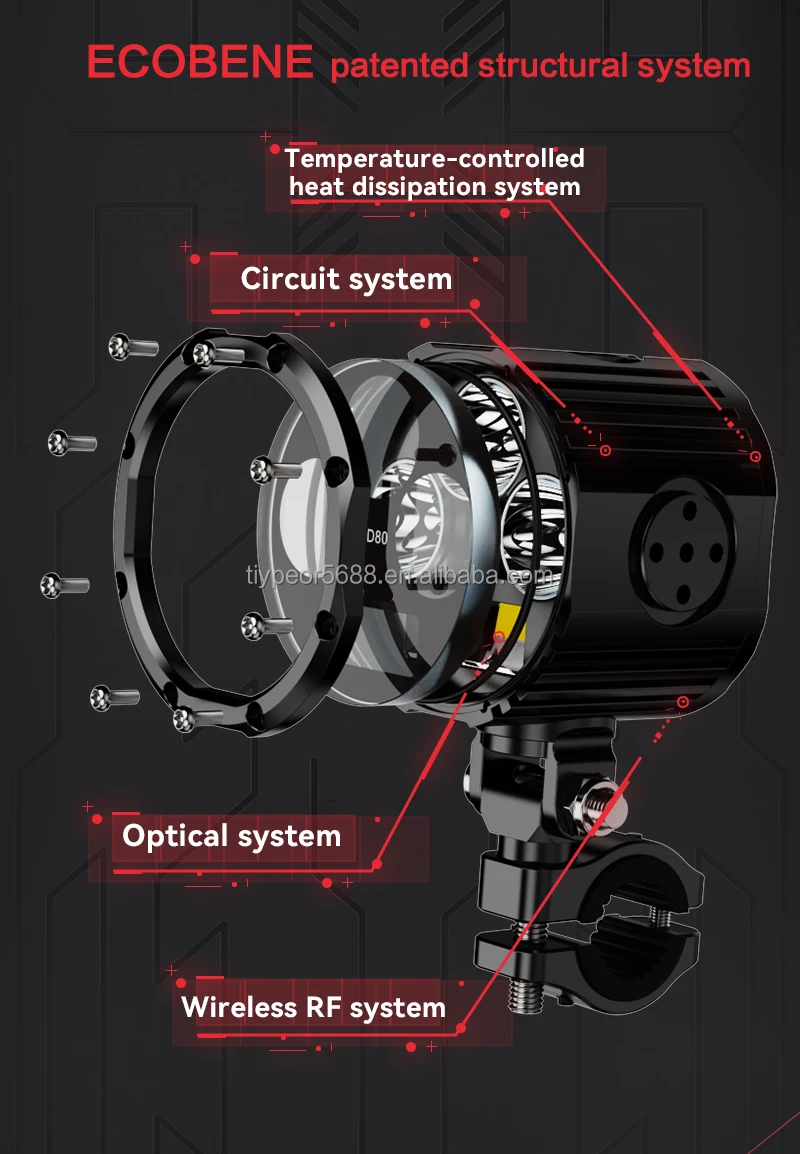 ECOBENE patented structural system

Temperature-controlled heat dissipation system

Circuit system

D80

tiypeor5688.en.alibaba.com

Optical system

Wireless RF system