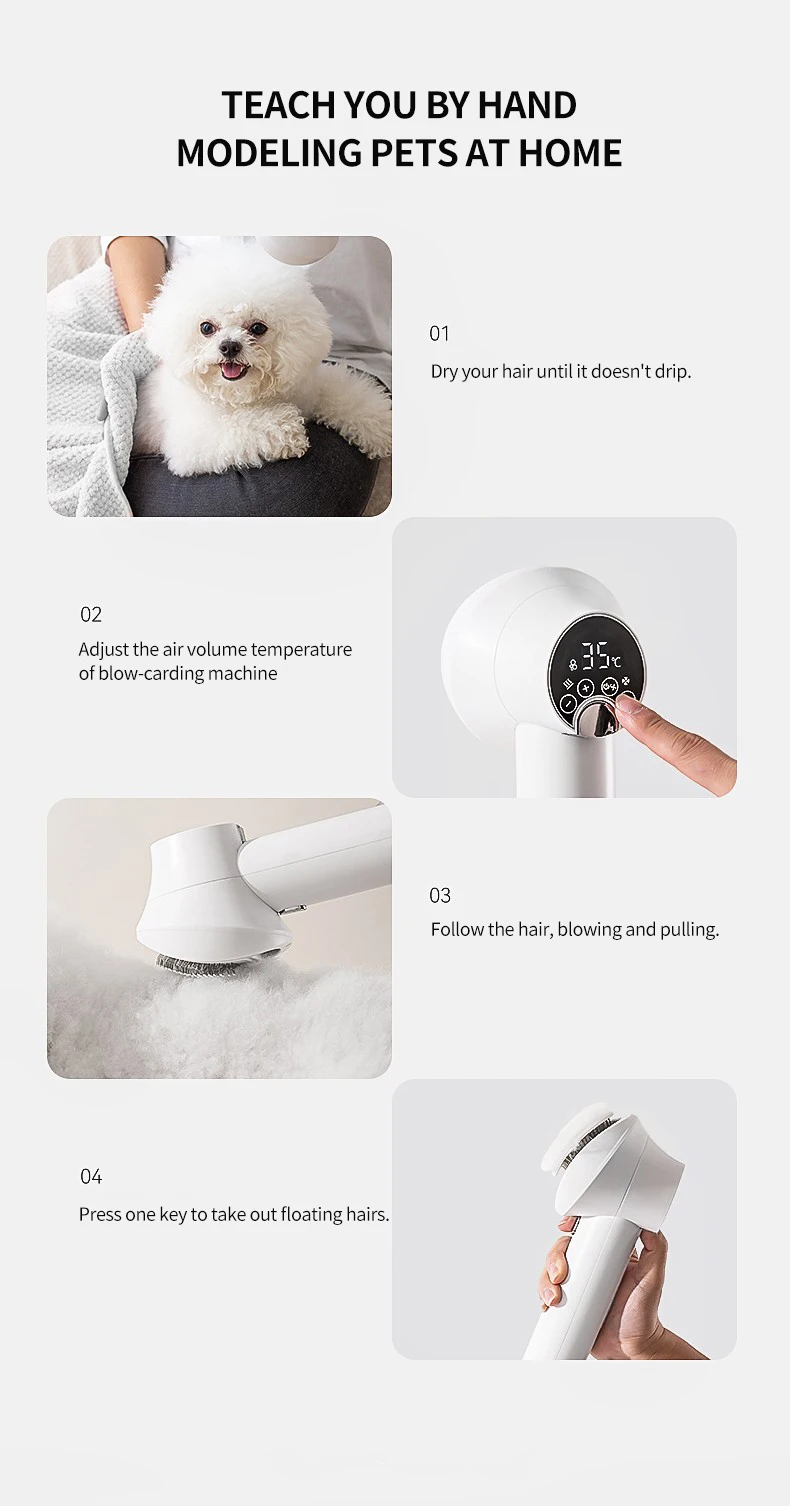 TEACH YOU BY HAND
MODELING PETS AT HOME

01
Dry your hair until it doesn't drip.

02
Adjust the air volume temperature of blow-carding machine

35℃

03
Follow the hair, blowing and pulling.

04
Press one key to take out floating hairs.