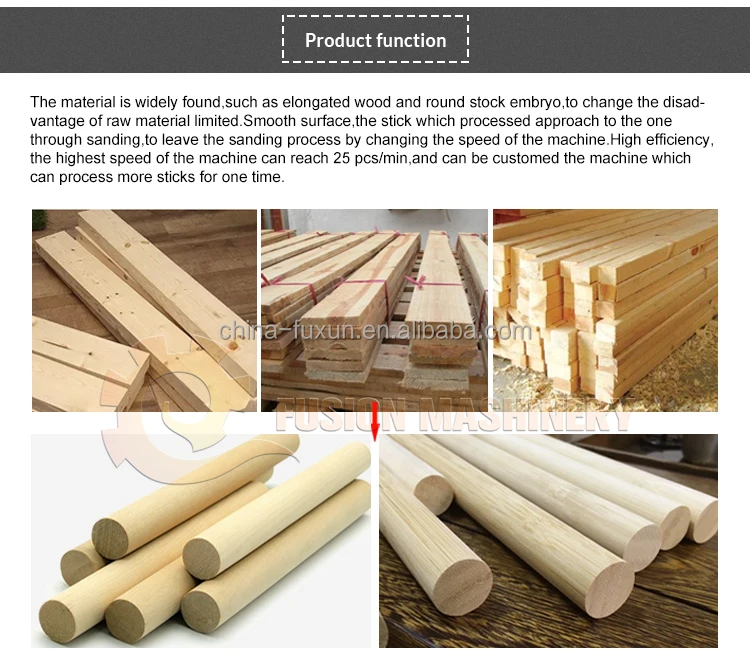 Product function

The material is widely found,such as elongated wood and round stock embryo,to change the disadvantage of raw material limited.Smooth surface,the stick which processed approach to the one through sanding,to leave the sanding process by changing the speed of the machine.High efficiency, the highest speed of the machine can reach 25 pcs/min,and can be customed the machine which can process more sticks for one time.

china-fuxun.en.alibaba.com

FUSION MASHINERY