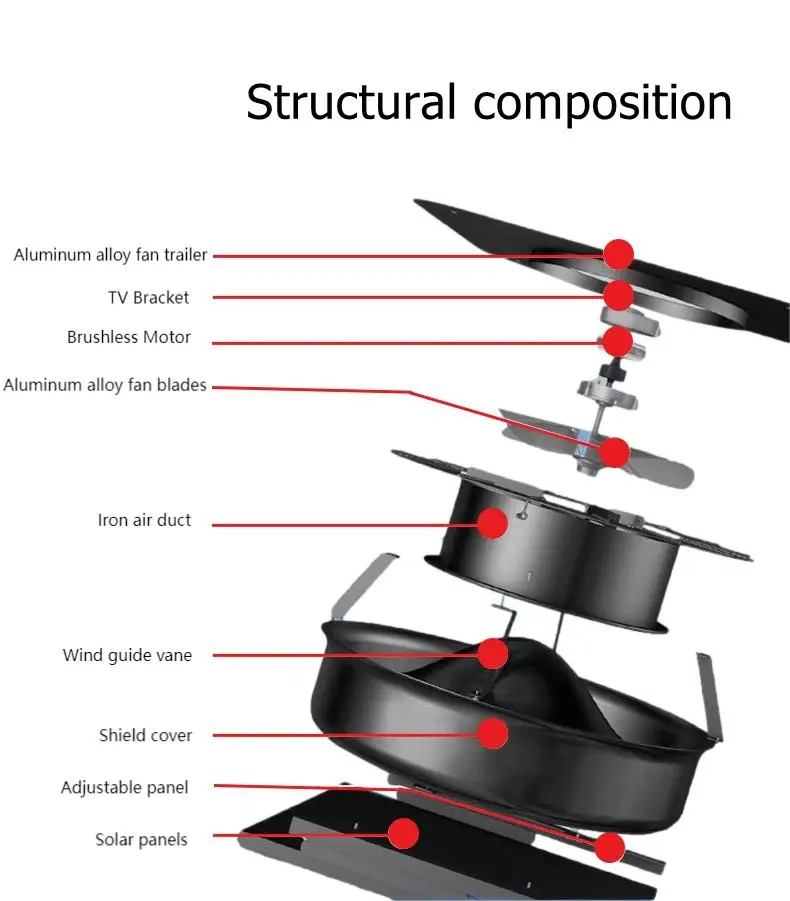 Structural composition

Aluminum alloy fan trailer

TV Bracket

Brushless Motor

Aluminum alloy fan blades

Iron air duct

Wind guide vane

Shield cover

Adjustable panel

Solar panels