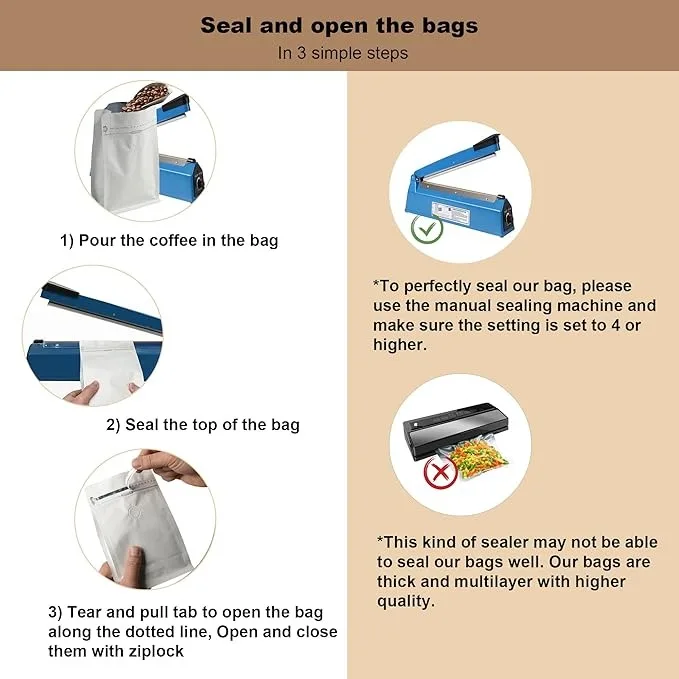 Seal and open the bags
In 3 simple steps

1) Pour the coffee in the bag

2) Seal the top of the bag

3) Tear and pull tab to open the bag along the dotted line, Open and close them with ziplock

*To perfectly seal our bag, please use the manual sealing machine and make sure the setting is set to 4 or higher.

*This kind of sealer may not be able to seal our bags well. Our bags are thick and multilayer with higher quality.