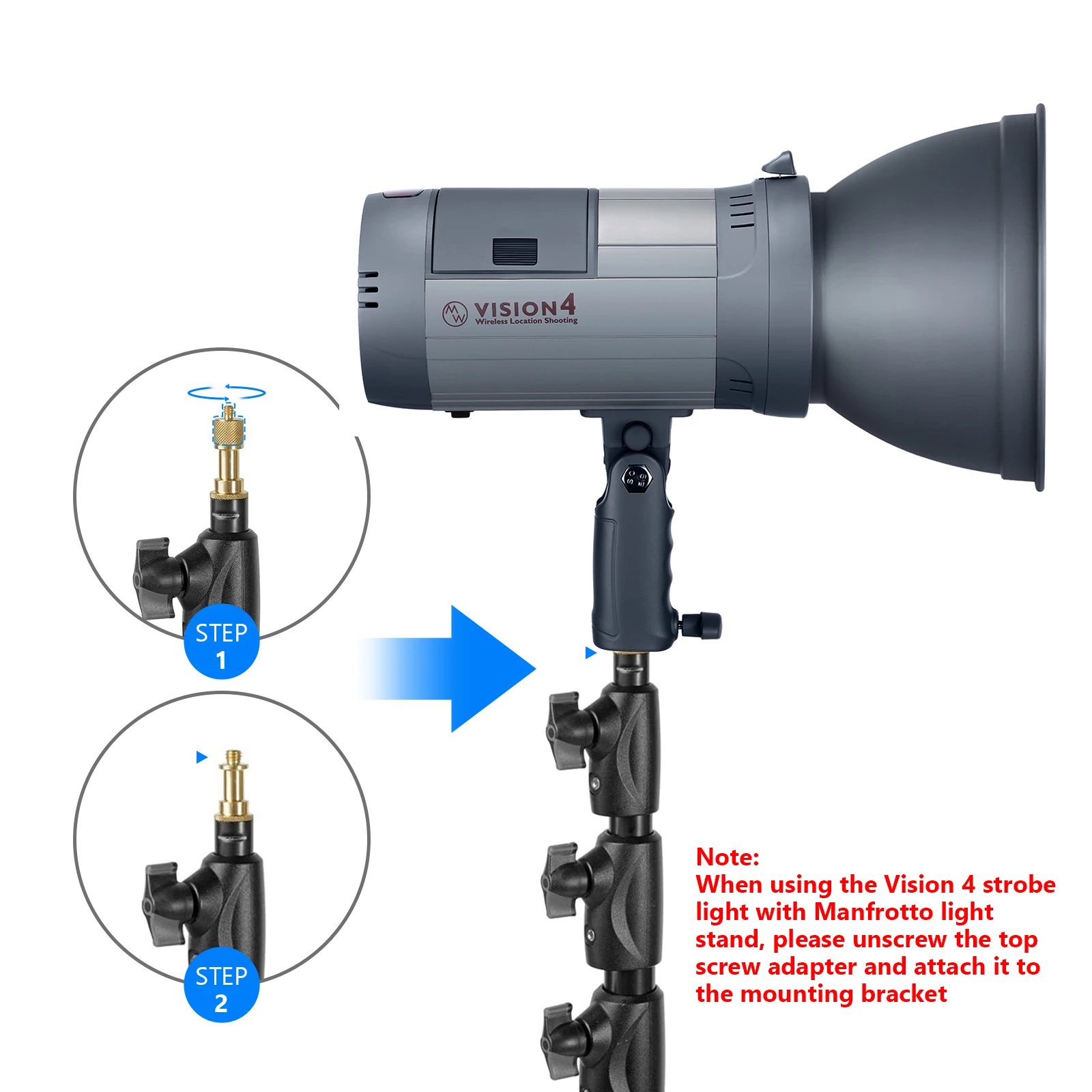 VISION4
Wireless Location Shooting

STEP
1

STEP
2

Note:
When using the Vision 4 strobe light with Manfrotto light stand, please unscrew the top screw adapter and attach it to the mounting bracket