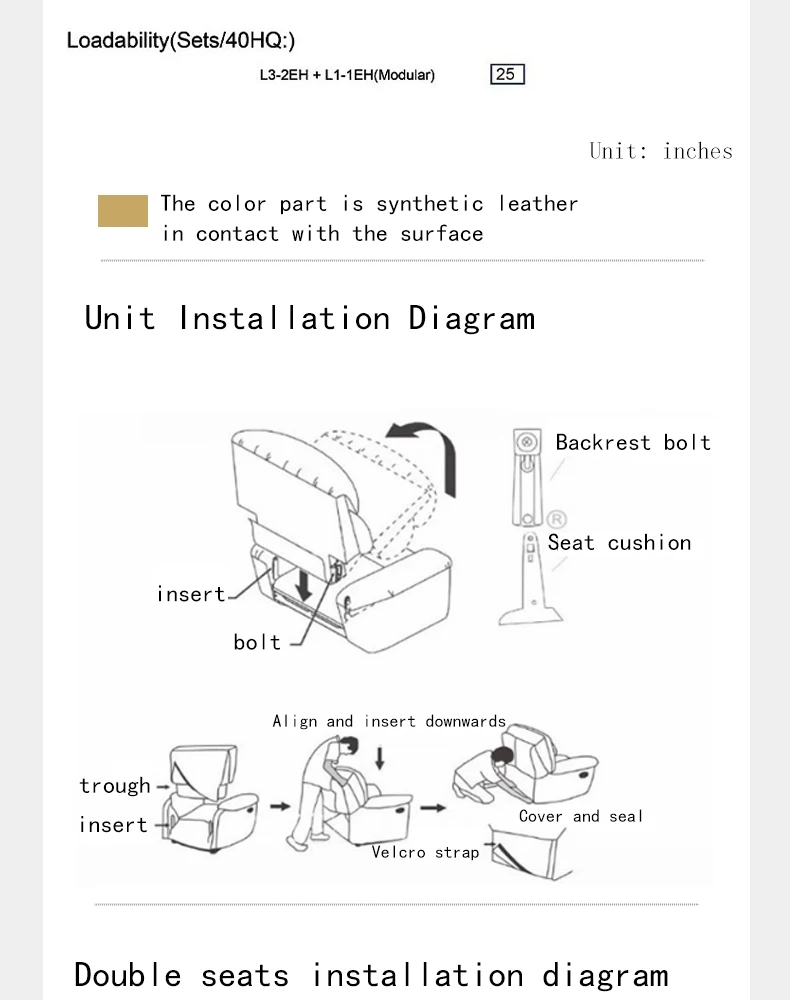 Loadability(Sets/40HQ:)

L3-2EH + L1-1EH(Modular) 25

Unit: inches

The color part is synthetic leather in contact with the surface

Unit Installation Diagram

Backrest bolt

Seat cushion

insert

bolt

Align and insert downwards

trough

insert

Cover and seal

Velcro strap

Double seats installation diagram