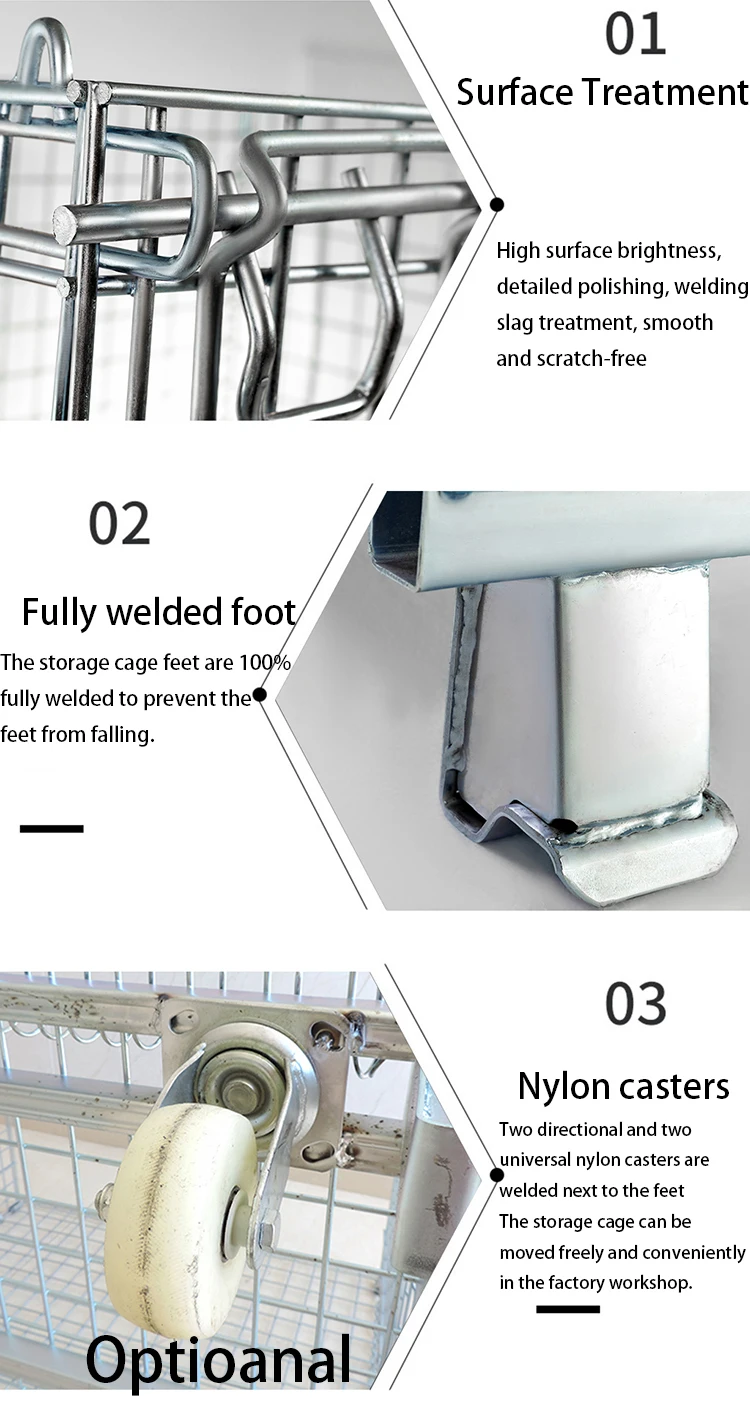 01

Surface Treatment

High surface brightness, detailed polishing, welding slag treatment, smooth and scratch-free

02

Fully welded foot

The storage cage feet are 100% fully welded to prevent the feet from falling.

03

Nylon casters

Two directional and two universal nylon casters are welded next to the feet
The storage cage can be moved freely and conveniently in the factory workshop.

Optioanal