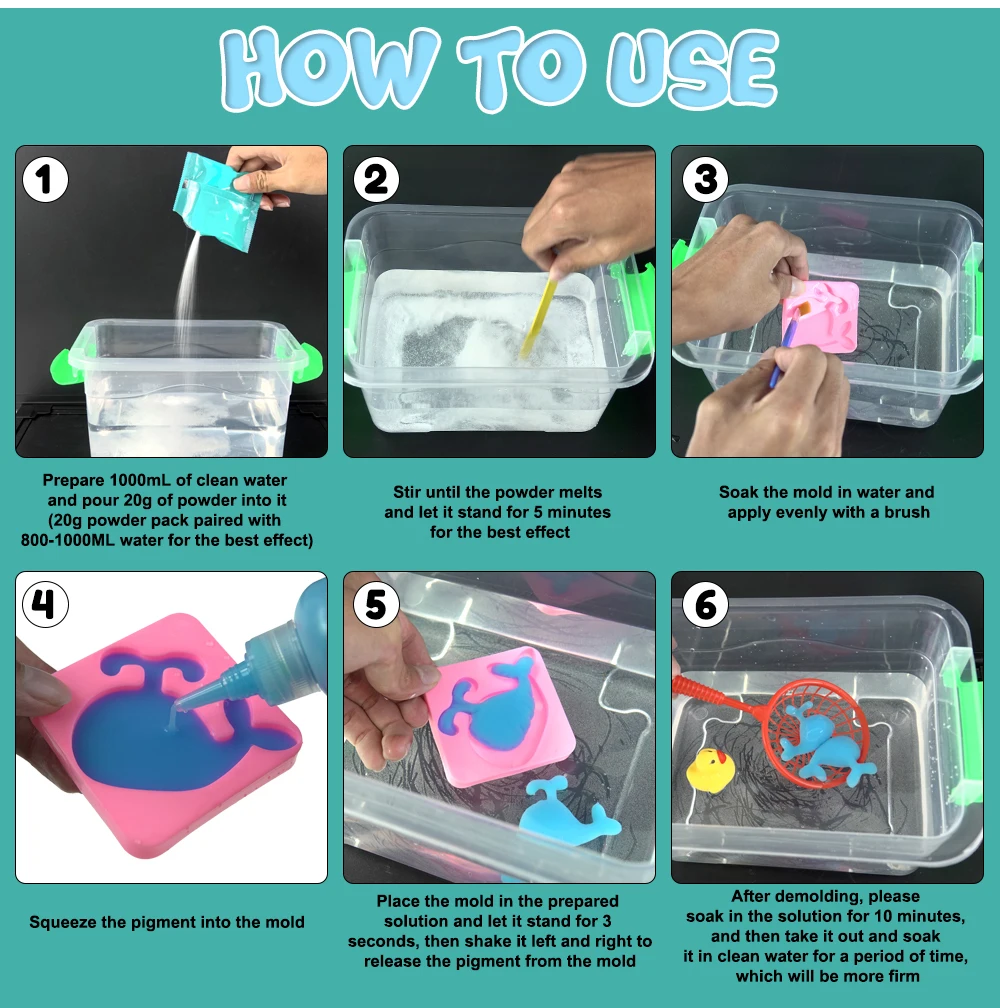 HOW TO USE

1

Prepare 1000mL of clean water and pour 20g of powder into it (20g powder pack paired with 800-1000ML water for the best effect)

2

Stir until the powder melts and let it stand for 5 minutes for the best effect

3

Soak the mold in water and apply evenly with a brush

4

Squeeze the pigment into the mold

5

Place the mold in the prepared solution and let it stand for 3 seconds, then shake it left and right to release the pigment from the mold

6

After demolding, please soak in the solution for 10 minutes, and then take it out and soak it in clean water for a period of time, which will be more firm