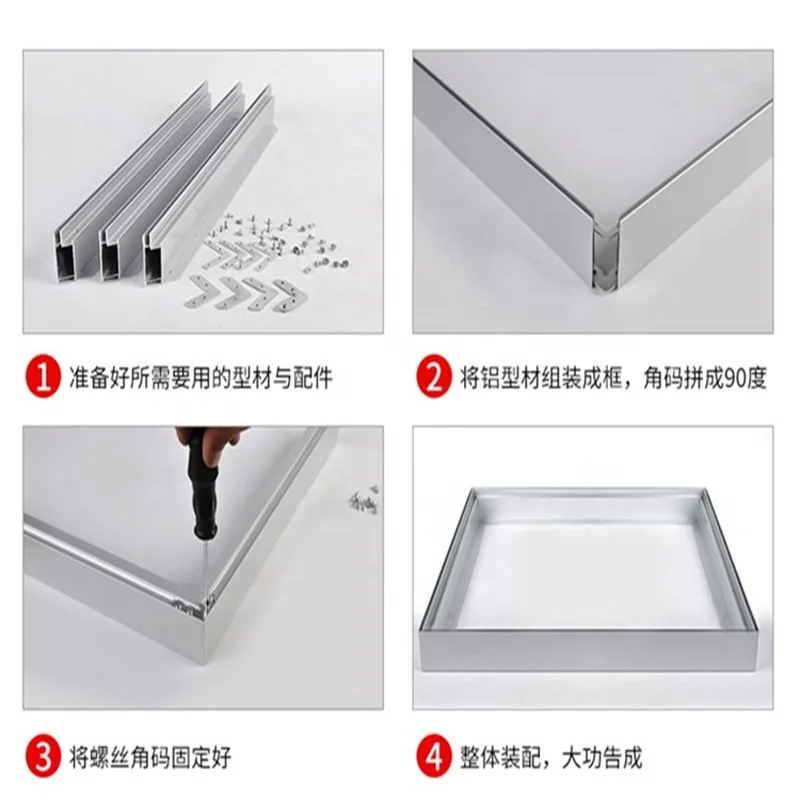 1 准备好所需要用的型材与配件

2 将铝型材组装成框，角码拼成90度

3 将螺丝角码固定好

4 整体装配，大功告成